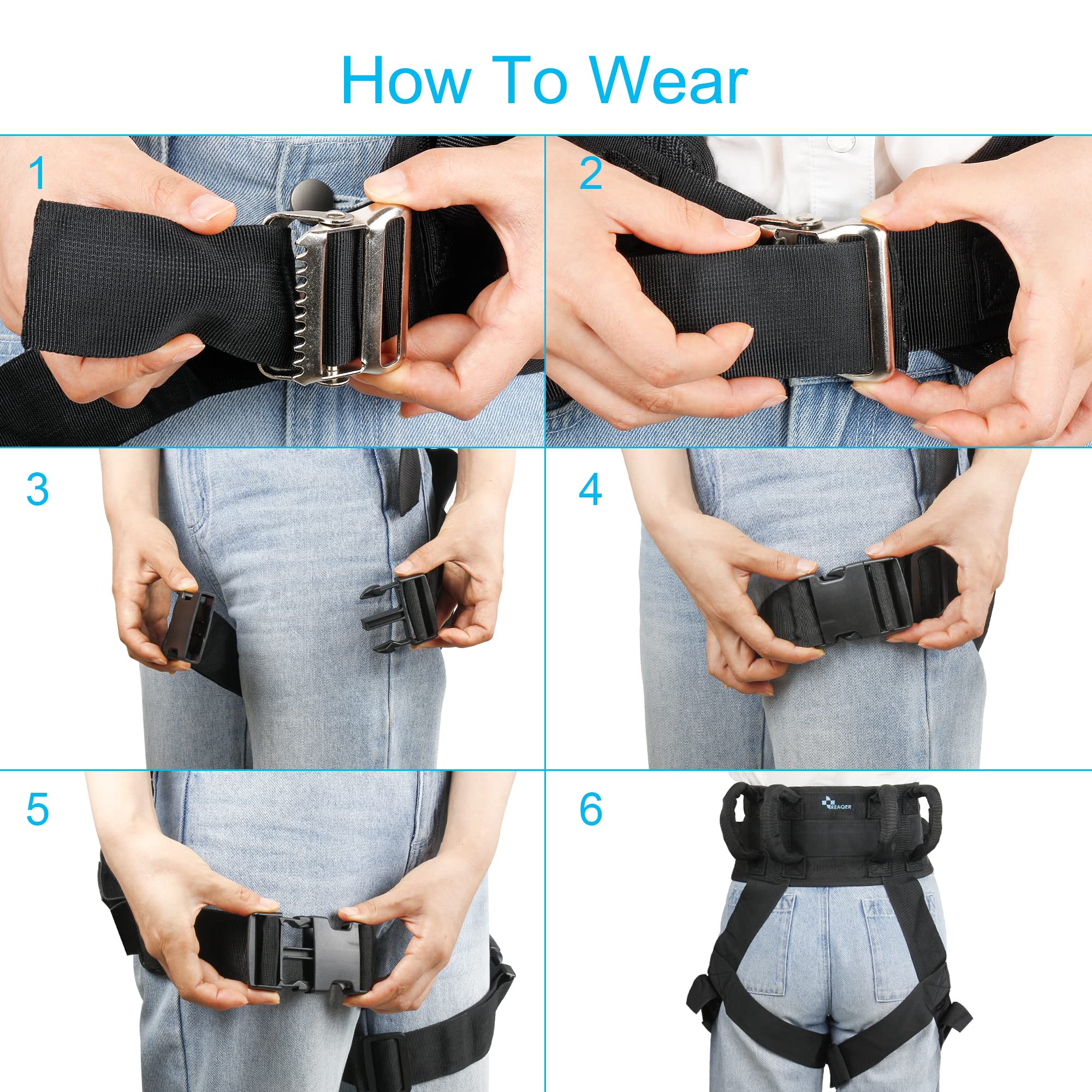 How To Wear

1

2

3

4

5

6

REAQER