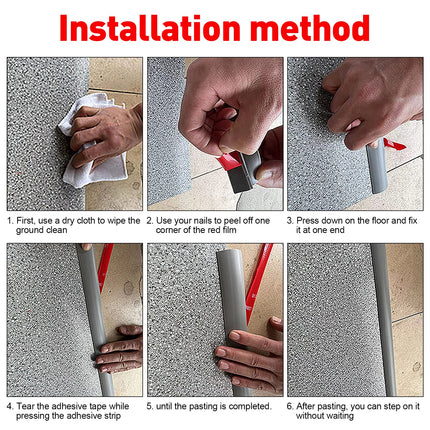 Installation method

1. First, use a dry cloth to wipe the ground clean

2. Use your nails to peel off one corner of the red film

3. Press down on the floor and fix it at one end

4. Tear the adhesive tape while pressing the adhesive strip

5. until the pasting is completed.

6. After pasting, you can step on it without waiting