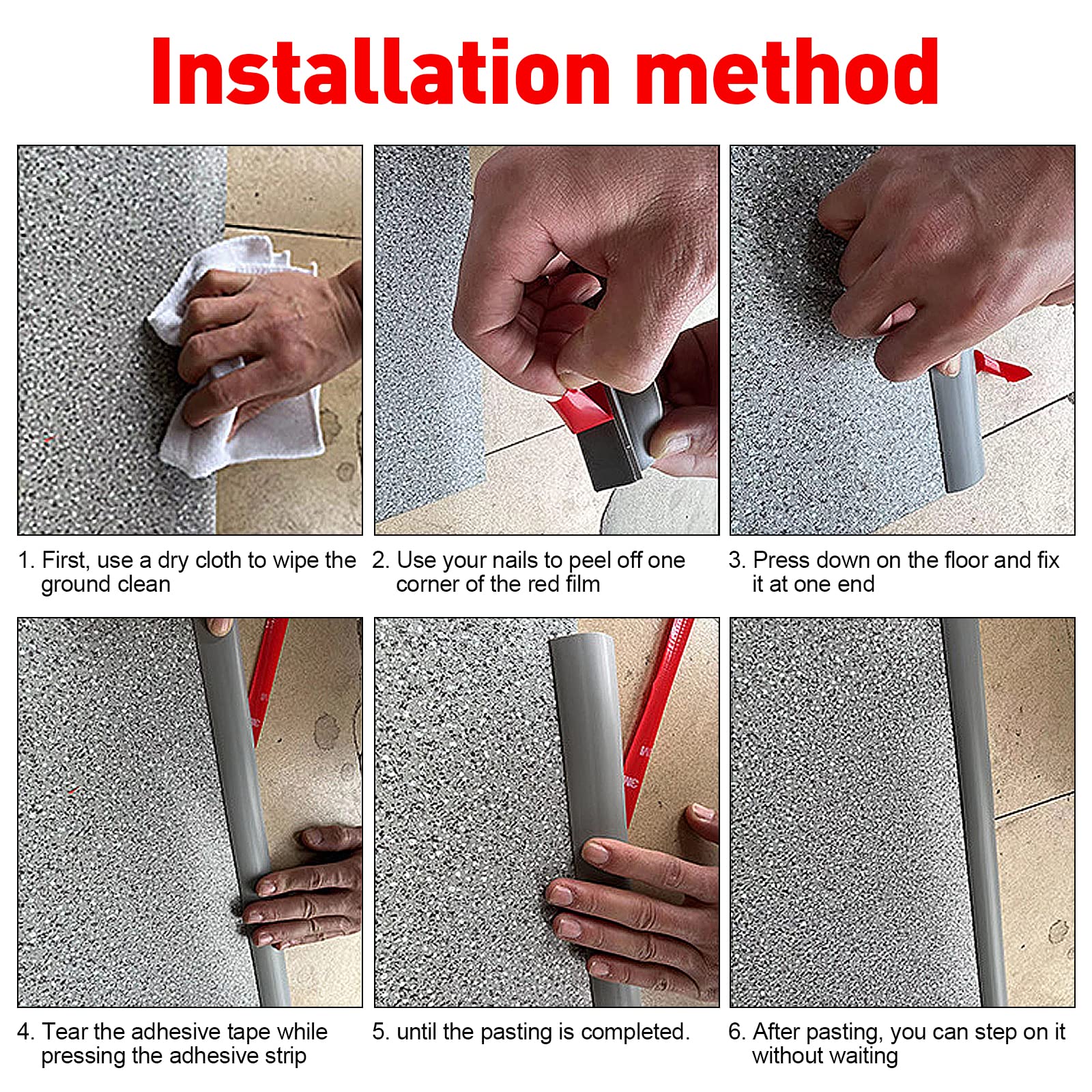 Installation method

1. First, use a dry cloth to wipe the ground clean

2. Use your nails to peel off one corner of the red film

3. Press down on the floor and fix it at one end

4. Tear the adhesive tape while pressing the adhesive strip

5. until the pasting is completed.

6. After pasting, you can step on it without waiting