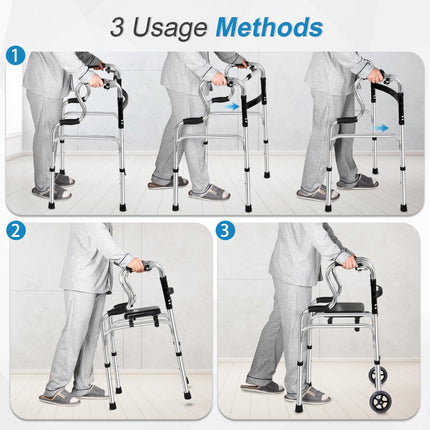 3 Usage Methods

1

2

3