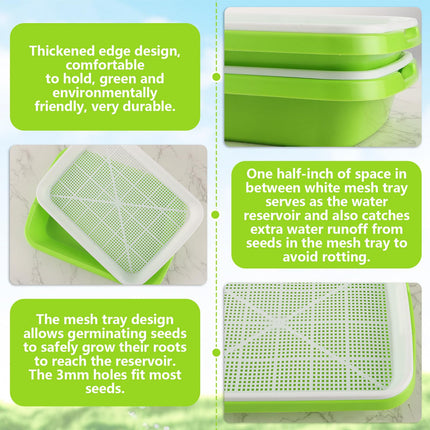 Thickened edge design, comfortable to hold, green and environmentally friendly, very durable.

One half-inch of space in between white mesh tray serves as the water reservoir and also catches extra water runoff from seeds in the mesh tray to avoid rotting.

The mesh tray design allows germinating seeds to safely grow their roots to reach the reservoir. The 3mm holes fit most seeds.