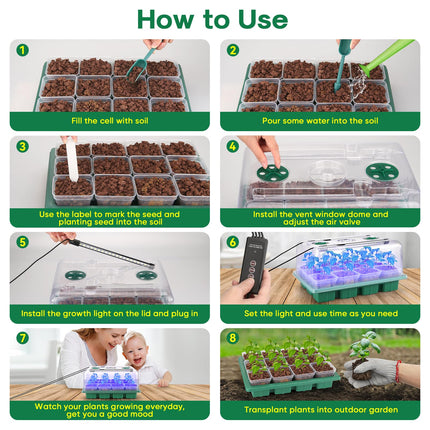 How to Use

1
Fill the cell with soil

2
Pour some water into the soil

3
Use the label to mark the seed and planting seed into the soil

4
Install the vent window dome and adjust the air valve

5
Install the growth light on the lid and plug in

6
Set the light and use time as you need

7
Watch your plants growing everyday, get you a good mood

8
Transplant plants into outdoor garden