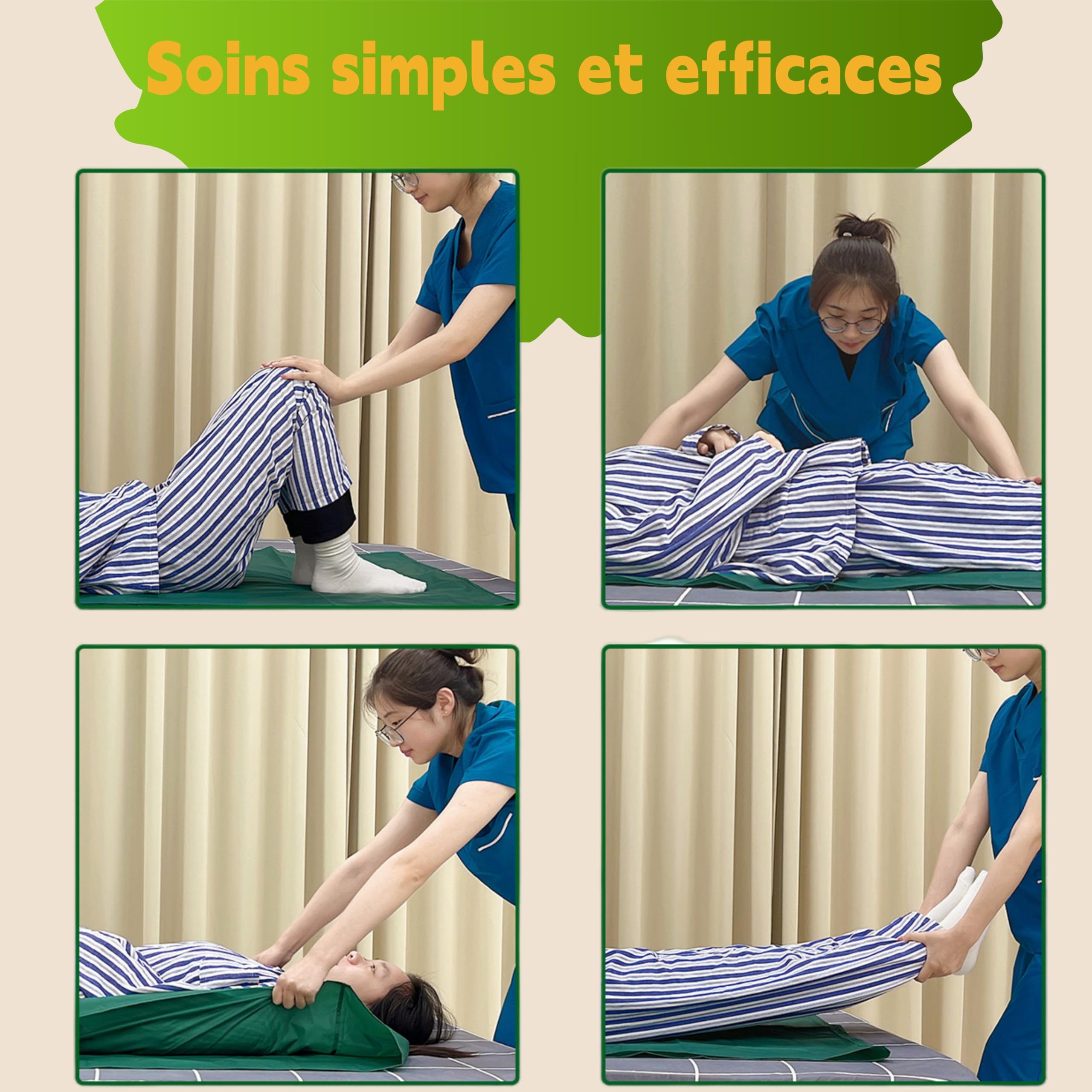 Soins simples et efficaces