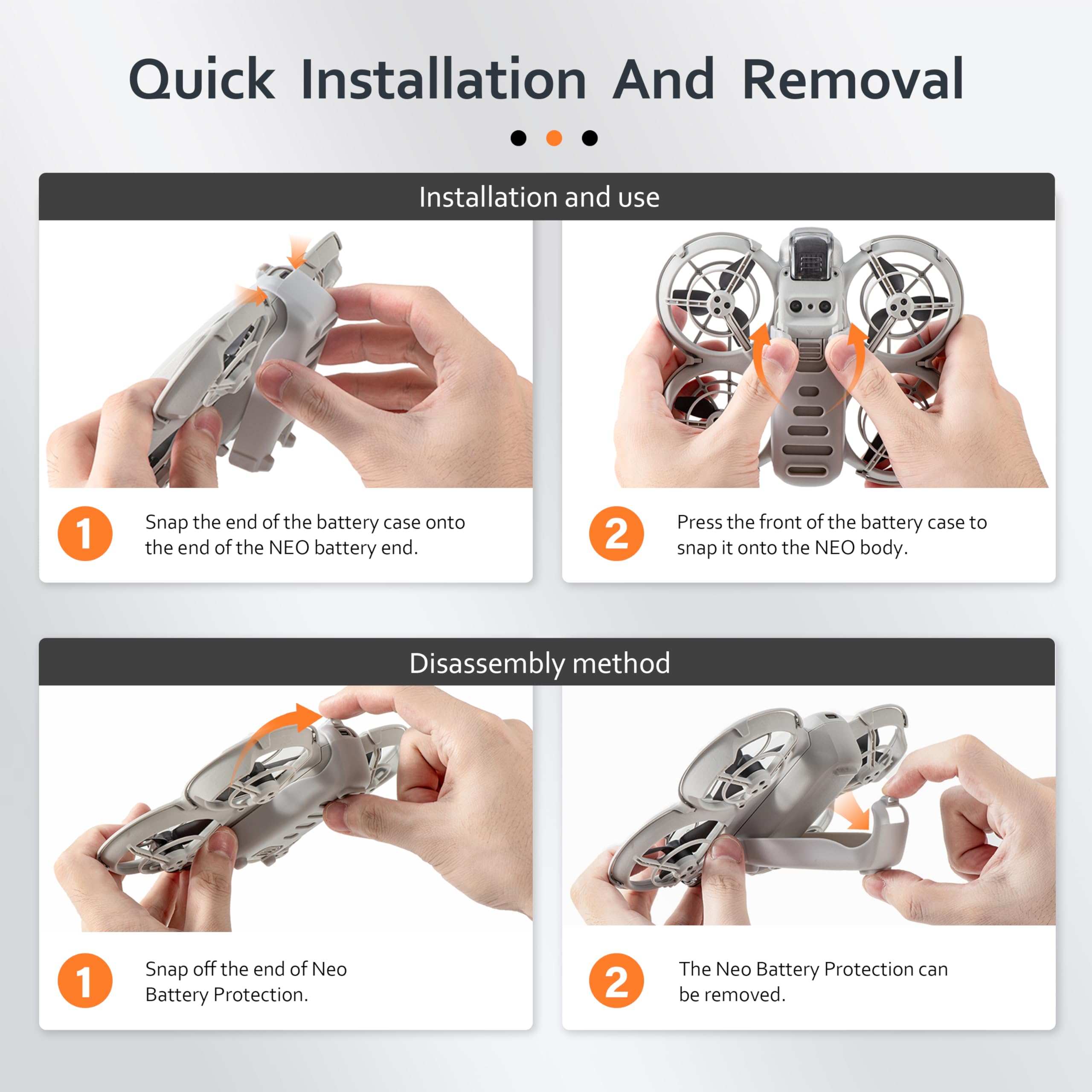 Quick Installation And Removal

Installation and use

1 Snap the end of the battery case onto the end of the NEO battery end.

2 Press the front of the battery case to snap it onto the NEO body.

Disassembly method

1 Snap off the end of Neo Battery Protection.

2 The Neo Battery Protection can be removed.