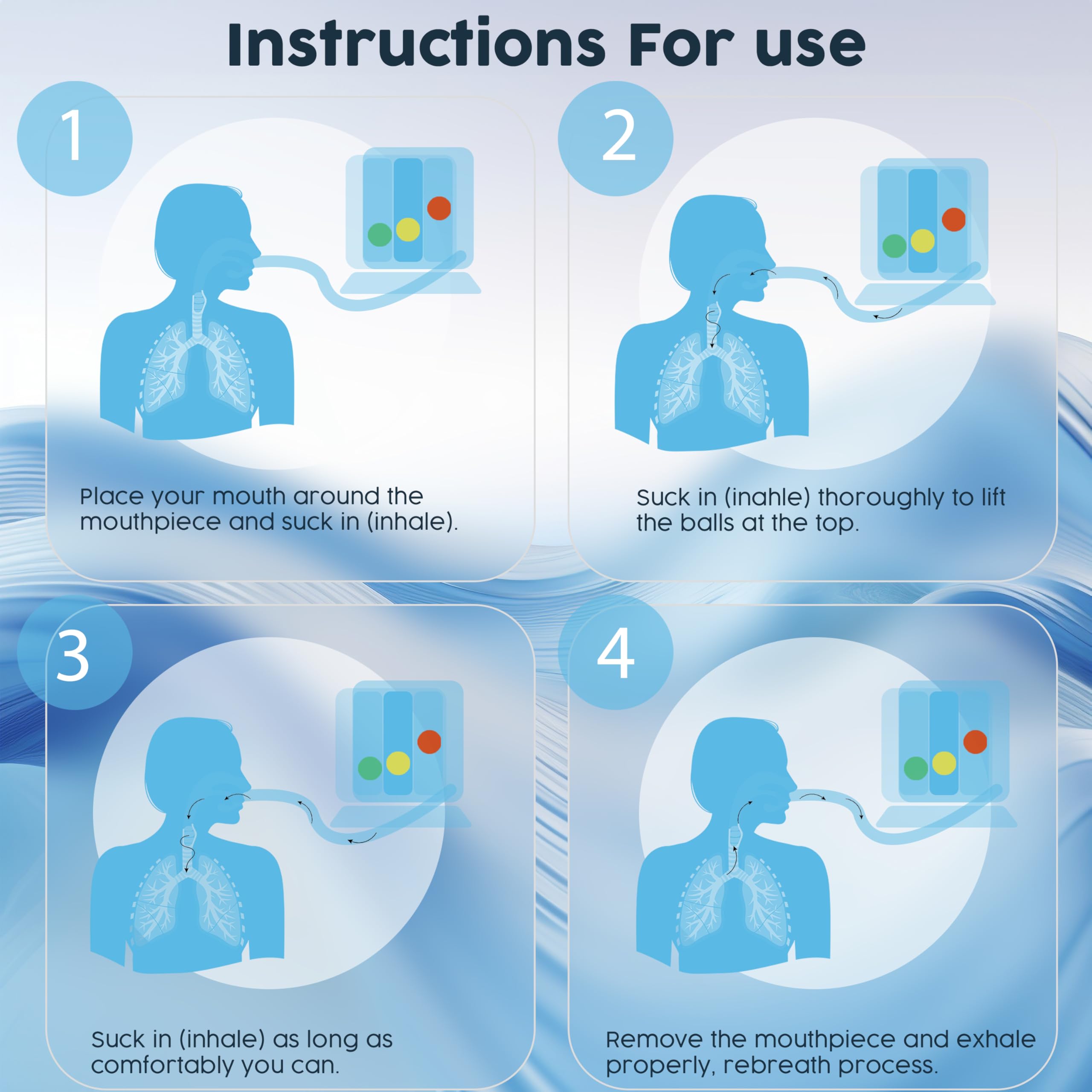 Instructions For use

1

Place your mouth around the mouthpiece and suck in (inhale).

2

Suck in (inahle) thoroughly to lift the balls at the top.

3

Suck in (inhale) as long as comfortably you can.

4

Remove the mouthpiece and exhale properly, rebreath process.