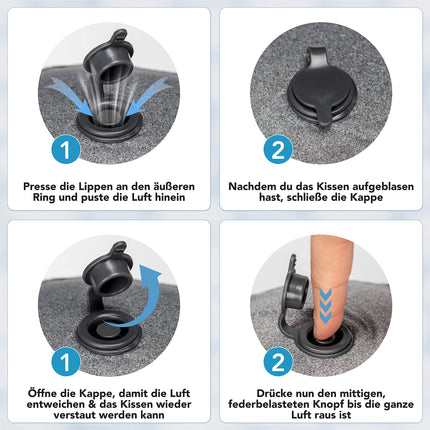 1

Presse die Lippen an den äußeren Ring und puste die Luft hinein

2

Nachdem du das Kissen aufgeblasen hast, schließe die Kappe

1

Öffne die Kappe, damit die Luft entweichen & das Kissen wieder verstaut werden kann

2

Drücke nun den mittigen, federbelasteten Knopf bis die ganze Luft raus ist