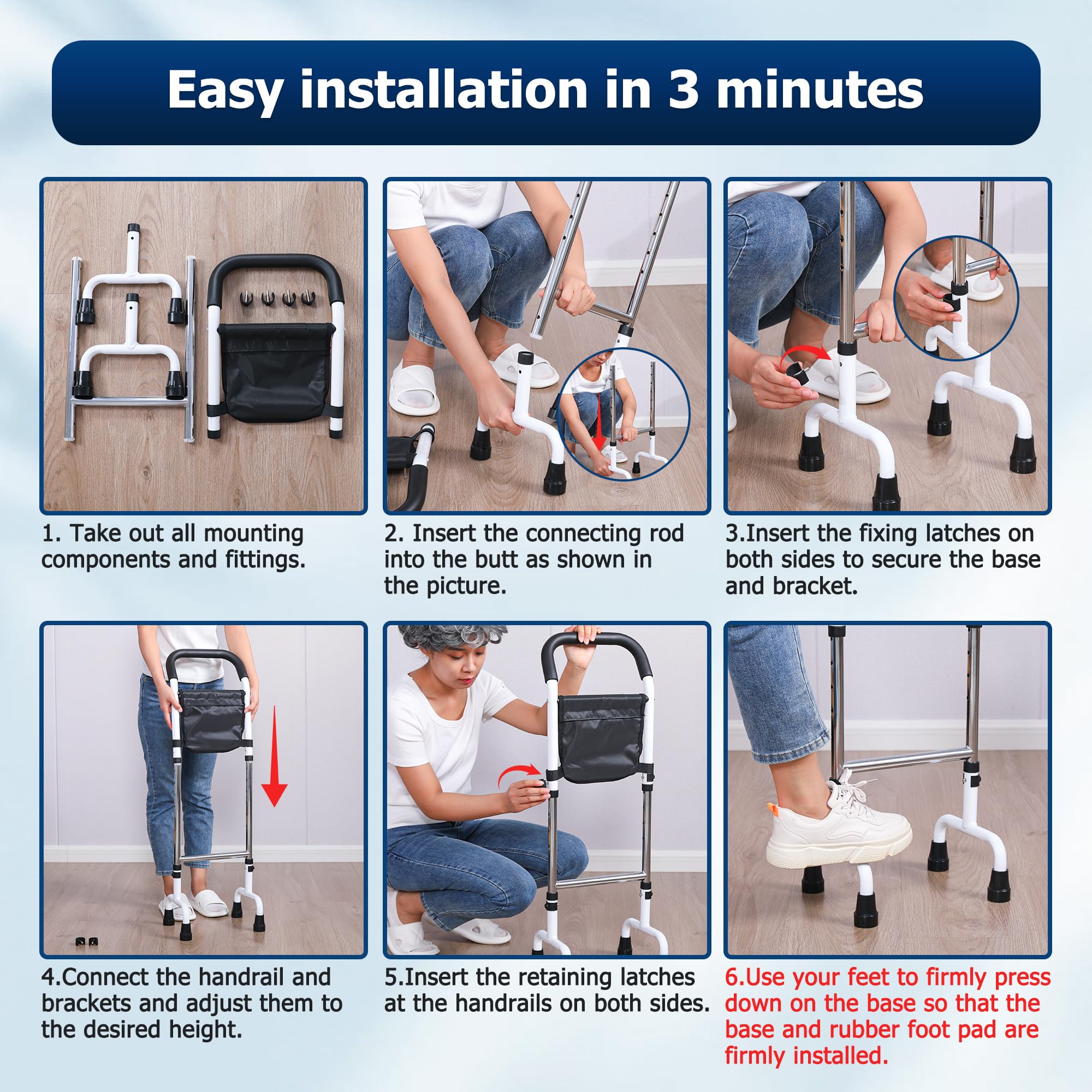 Easy installation in 3 minutes

1. Take out all mounting components and fittings.

2. Insert the connecting rod into the butt as shown in the picture.

3.Insert the fixing latches on both sides to secure the base and bracket.

4.Connect the handrail and brackets and adjust them to the desired height.

5.Insert the retaining latches at the handrails on both sides.

6.Use your feet to firmly press down on the base so that the base and rubber foot pad are firmly installed.