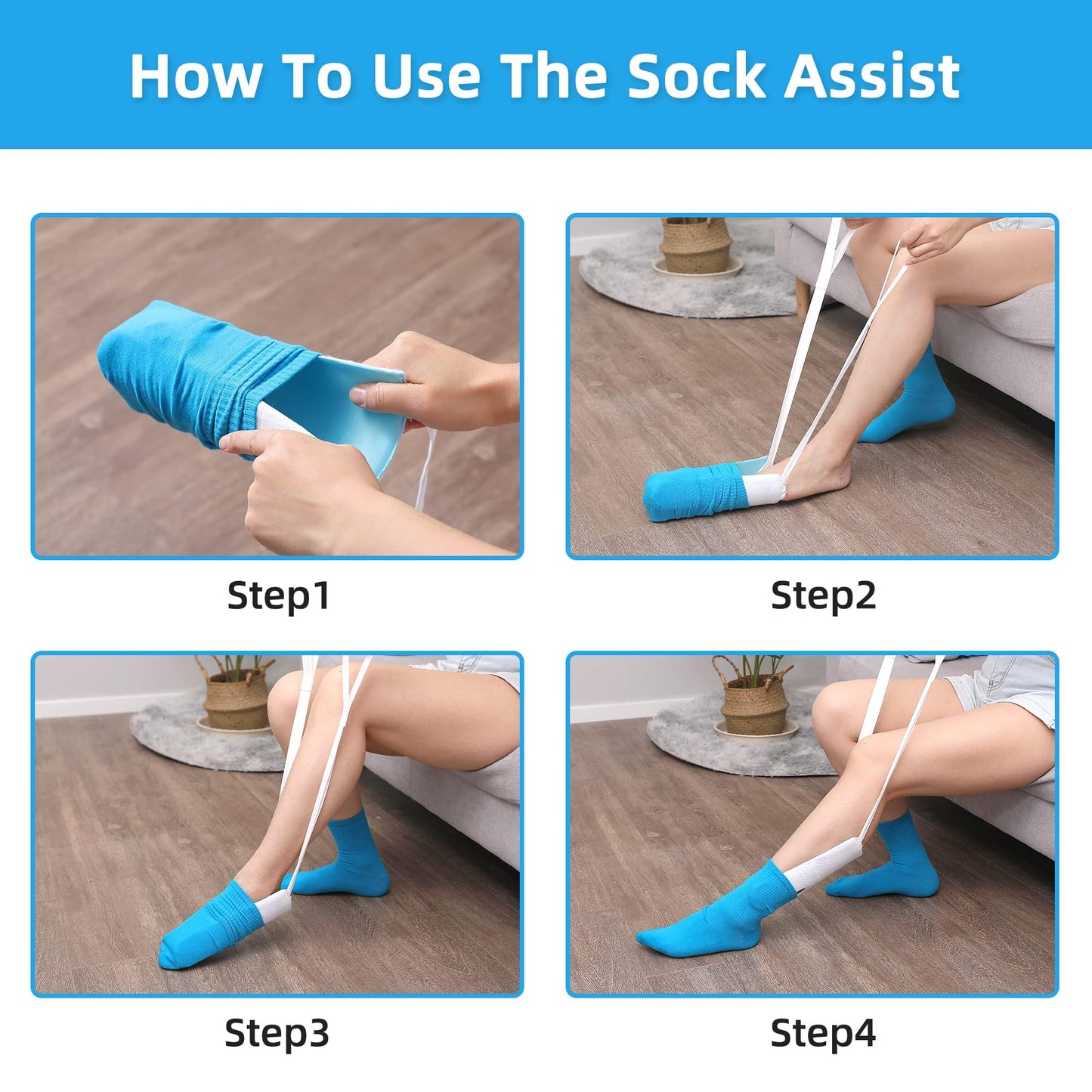 How To Use The Sock Assist

Step1

Step2

Step3

Step4