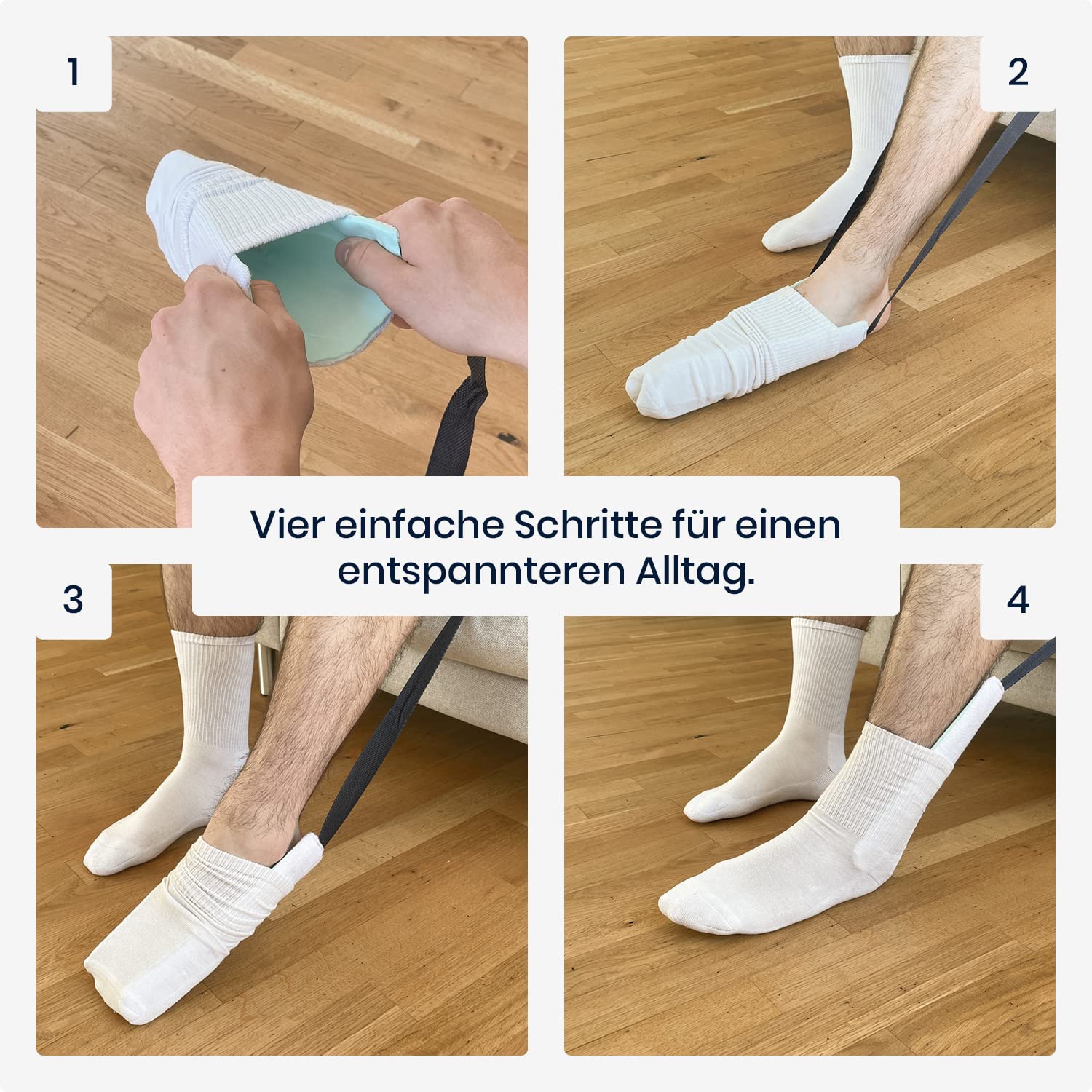 1

2

Vier einfache Schritte für einen entspannteren Alltag.

3

4