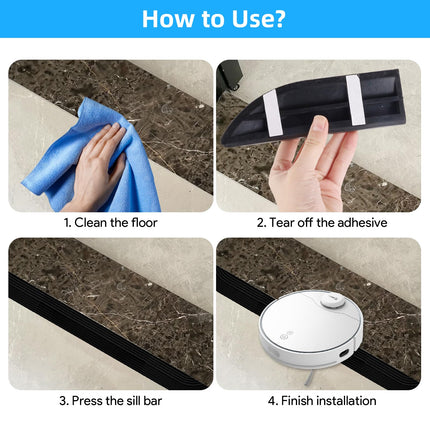 How to Use?

1. Clean the floor

2. Tear off the adhesive

3. Press the sill bar

4. Finish installation