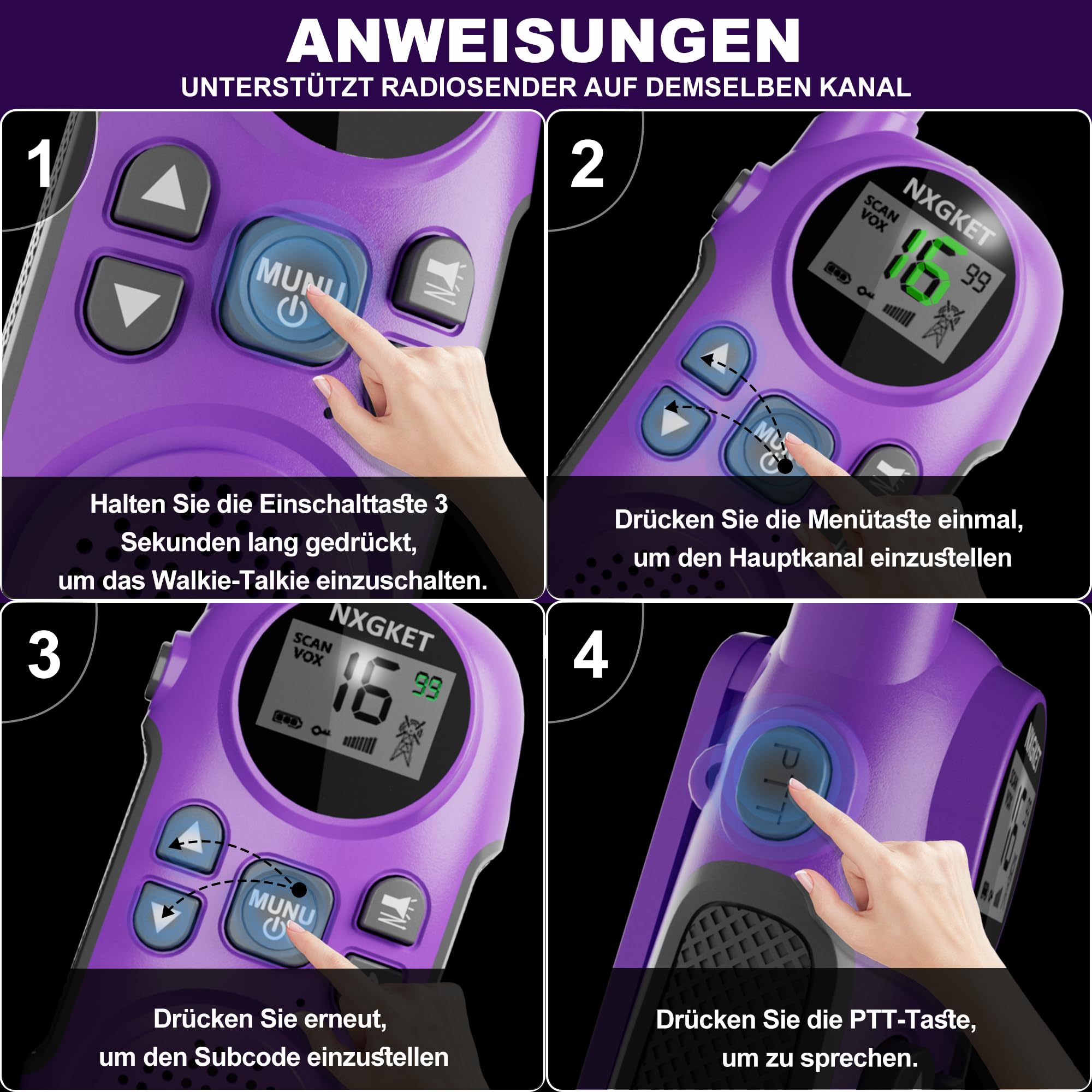 ANWEISUNGEN
UNTERSTÜTZT RADIOSENDER AUF DEMSELBEN KANAL

1

MUNU

Halten Sie die Einschalttaste 3 Sekunden lang gedrückt, um das Walkie-Talkie einzuschalten.

2

NXGKET

SCAN VOX

16 99

Drücken Sie die Menütaste einmal, um den Hauptkanal einzustellen

3

NXGKET

SCAN VOX

16 99

MUNU

Drücken Sie erneut, um den Subcode einzustellen

4

PTT

NXGKET

Drücken Sie die PTT-Taste, um zu sprechen.