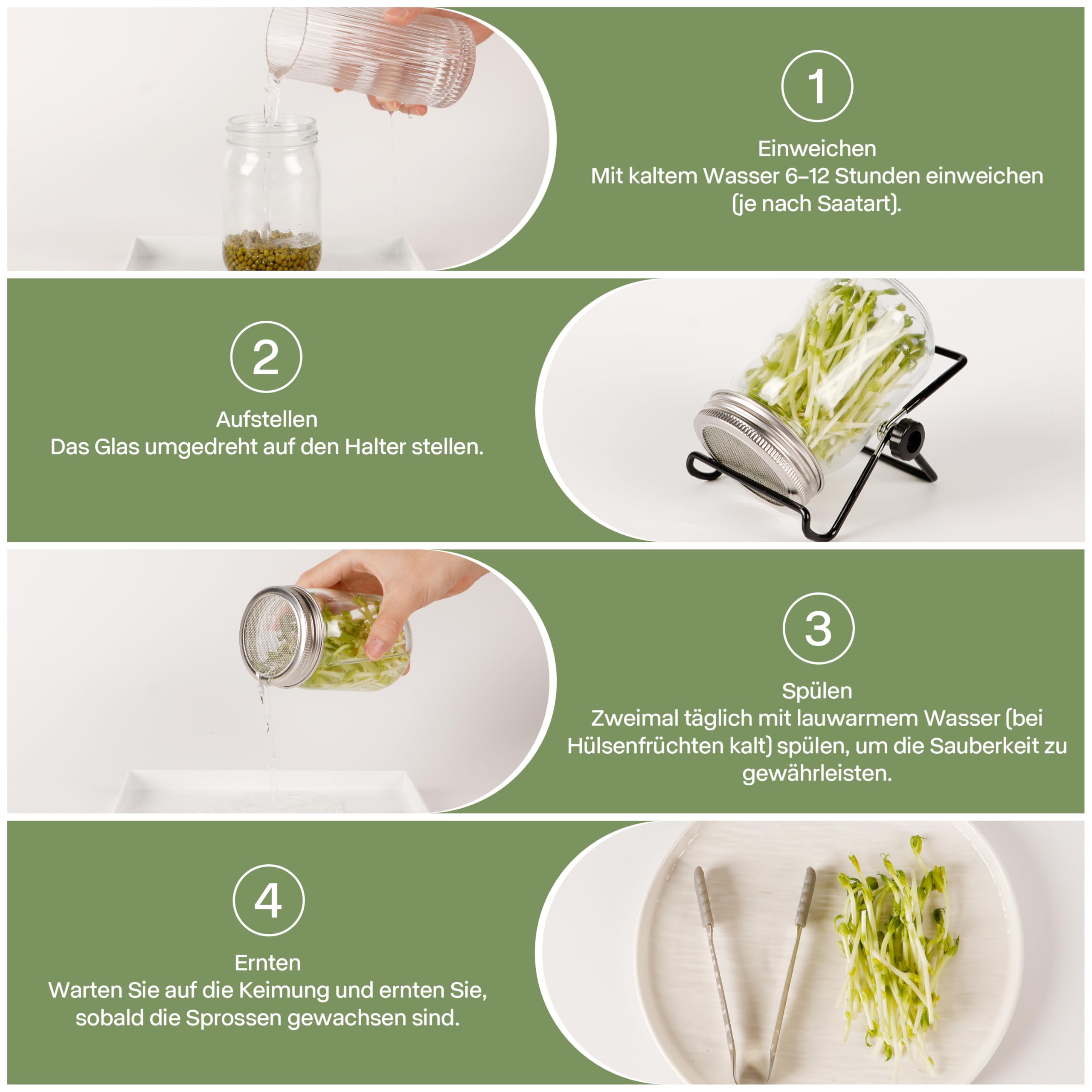 1

Einweichen
Mit kaltem Wasser 6–12 Stunden einweichen (je nach Saatart).

2

Aufstellen
Das Glas umgedreht auf den Halter stellen.

3

Spülen
Zweimal täglich mit lauwarmem Wasser (bei Hülsenfrüchten kalt) spülen, um die Sauberkeit zu gewährleisten.

4

Ernten
Warten Sie auf die Keimung und ernten Sie, sobald die Sprossen gewachsen sind.