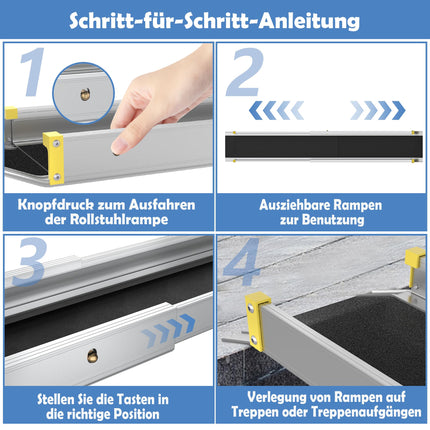 Schritt-für-Schritt-Anleitung

1

Knopfdruck zum Ausfahren der Rollstuhlrampe

2

Ausziehbare Rampen zur Benutzung

3

Stellen Sie die Tasten in die richtige Position

4

Verlegung von Rampen auf Treppen oder Treppenaufgängen