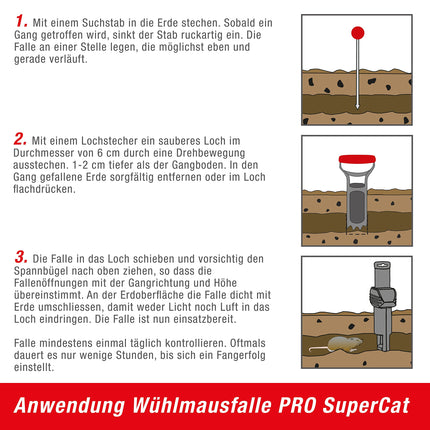 1. Mit einem Suchstab in die Erde stechen. Sobald ein Gang getroffen wird, sinkt der Stab ruckartig ein. Die Falle an einer Stelle legen, die möglichst eben und gerade verläuft.

2. Mit einem Lochstecher ein sauberes Loch im Durchmesser von 6 cm durch eine Drehbewegung ausstechen. 1-2 cm tiefer als der Gangboden. In den Gang gefallene Erde sorgfältig entfernen oder im Loch flachdrücken.

3. Die Falle in das Loch schieben und vorsichtig den Spannbügel nach oben ziehen, so dass die Fallenöffnungen mit der Gangrichtung und Höhe übereinstimmt. An der Erdoberfläche die Falle dicht mit Erde umschliessen, damit weder Licht noch Luft in das Loch eindringen. Die Falle ist nun einsatzbereit.

Falle mindestens einmal täglich kontrollieren. Oftmals dauert es nur wenige Stunden, bis sich ein Fangerfolg einstellt.

Anwendung Wühlmausfalle PRO SuperCat