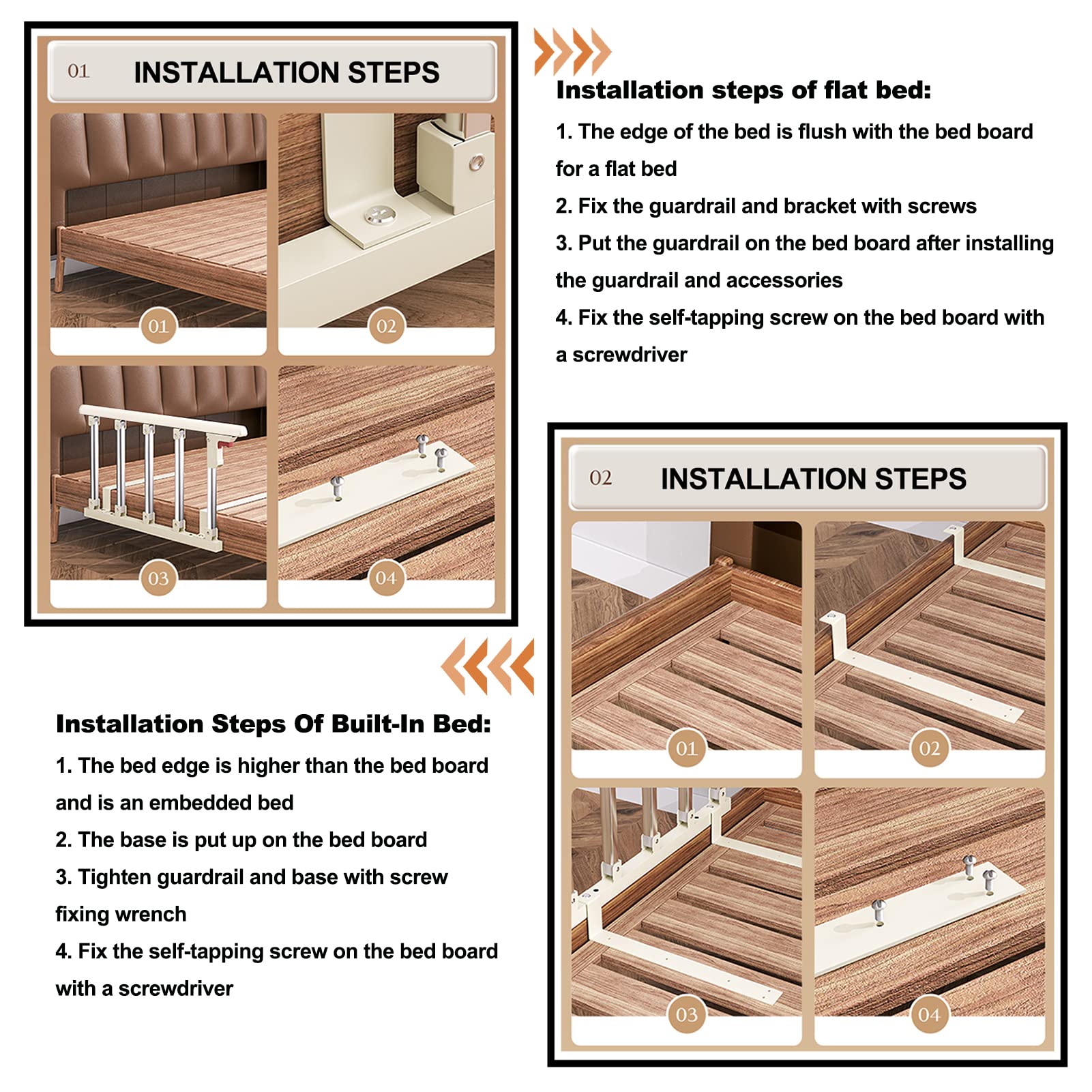 01 INSTALLATION STEPS

01

02

03

04

Installation steps of flat bed:

1. The edge of the bed is flush with the bed board for a flat bed

2. Fix the guardrail and bracket with screws

3. Put the guardrail on the bed board after installing the guardrail and accessories

4. Fix the self-tapping screw on the bed board with a screwdriver

02 INSTALLATION STEPS

01

02

03

04

Installation Steps Of Built-In Bed:

1. The bed edge is higher than the bed board and is an embedded bed

2. The base is put up on the bed board

3. Tighten guardrail and base with screw fixing wrench

4. Fix the self-tapping screw on the bed board with a screwdriver