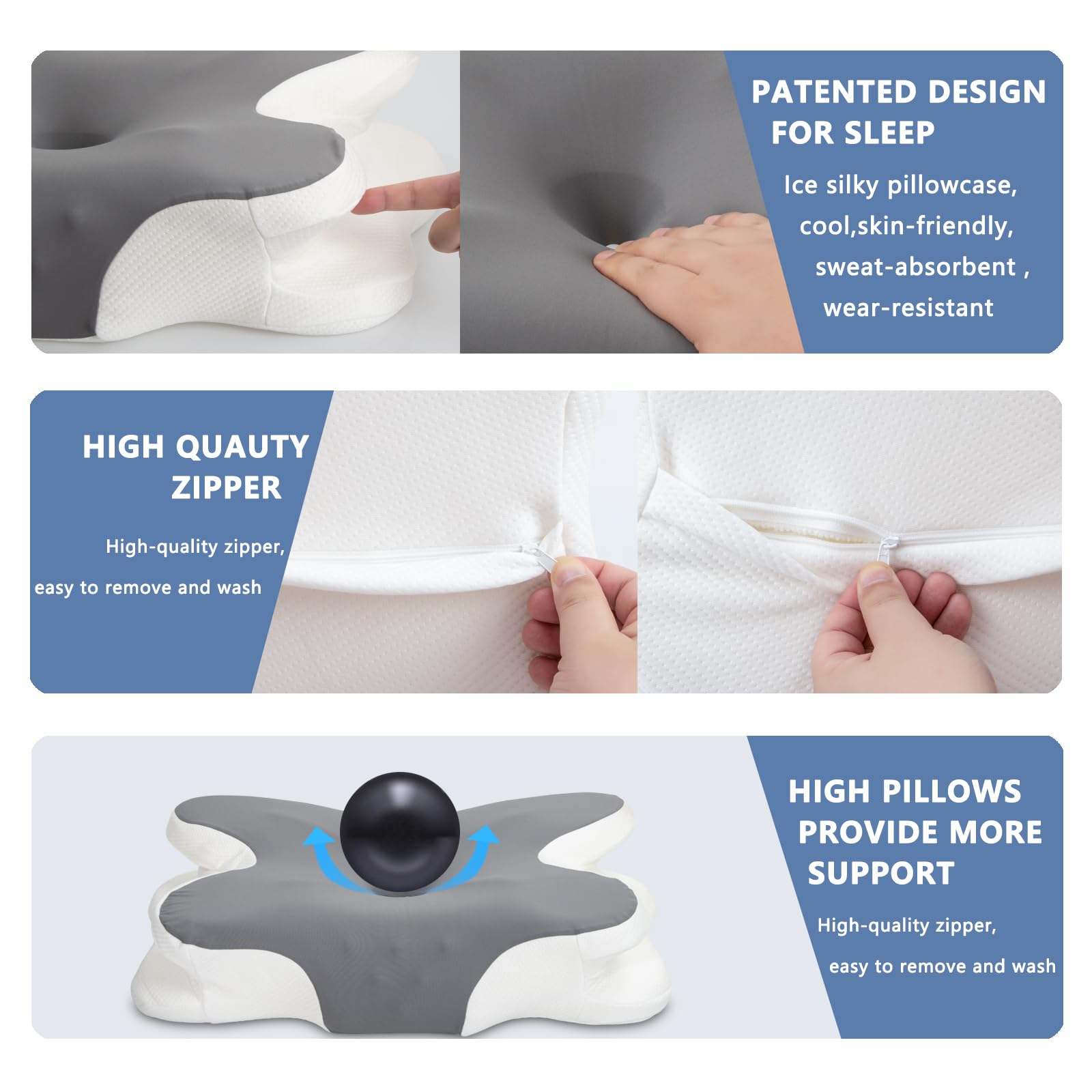 PATENTED DESIGN FOR SLEEP

Ice silky pillowcase, cool,skin-friendly, sweat-absorbent , wear-resistant

HIGH QUAUTY ZIPPER

High-quality zipper, easy to remove and wash

HIGH PILLOWS PROVIDE MORE SUPPORT

High-quality zipper, easy to remove and wash