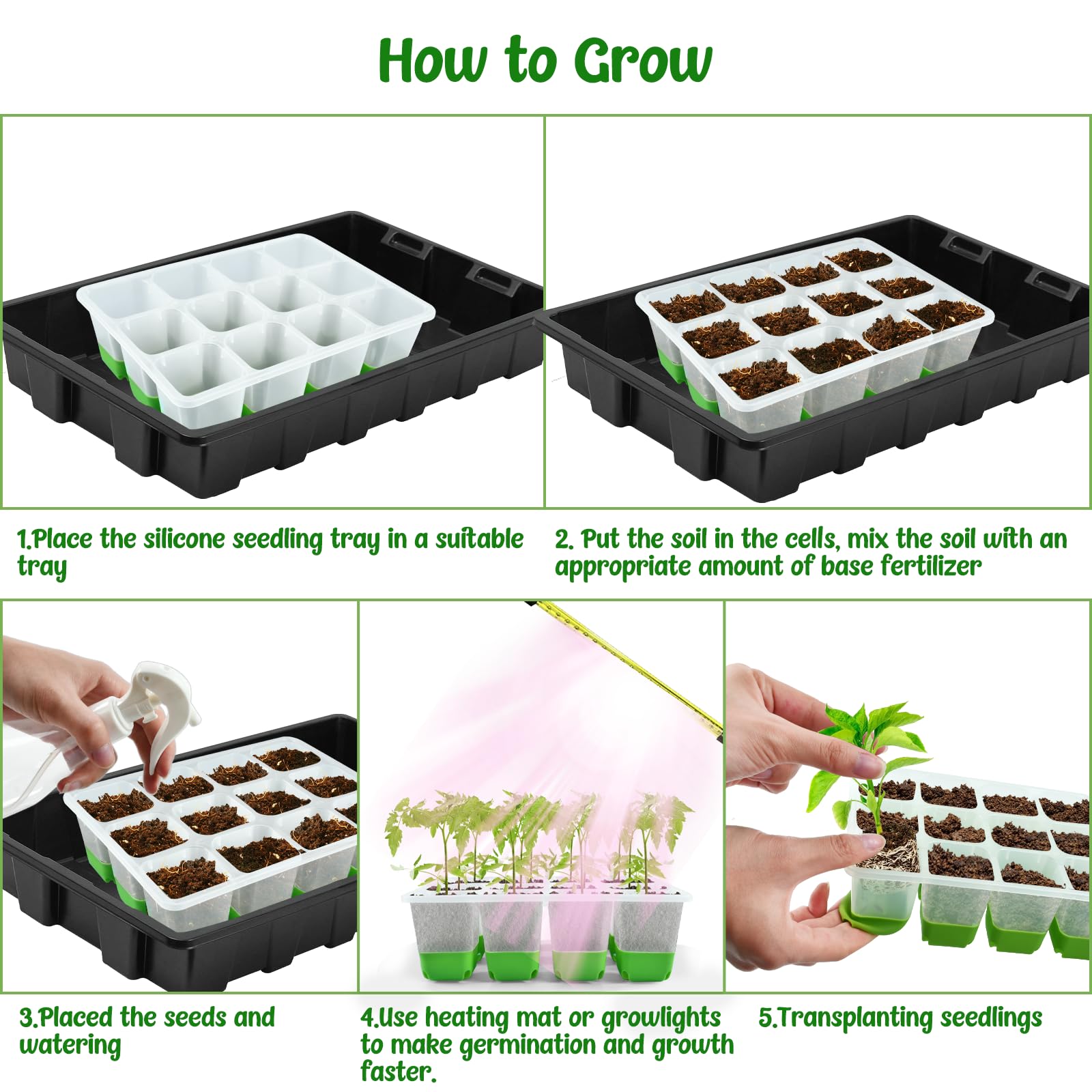 How to Grow

1.Place the silicone seedling tray in a suitable tray

2. Put the soil in the cells, mix the soil with an appropriate amount of base fertilizer

3.Placed the seeds and watering

4.Use heating mat or growlights to make germination and growth faster.

5.Transplanting seedlings