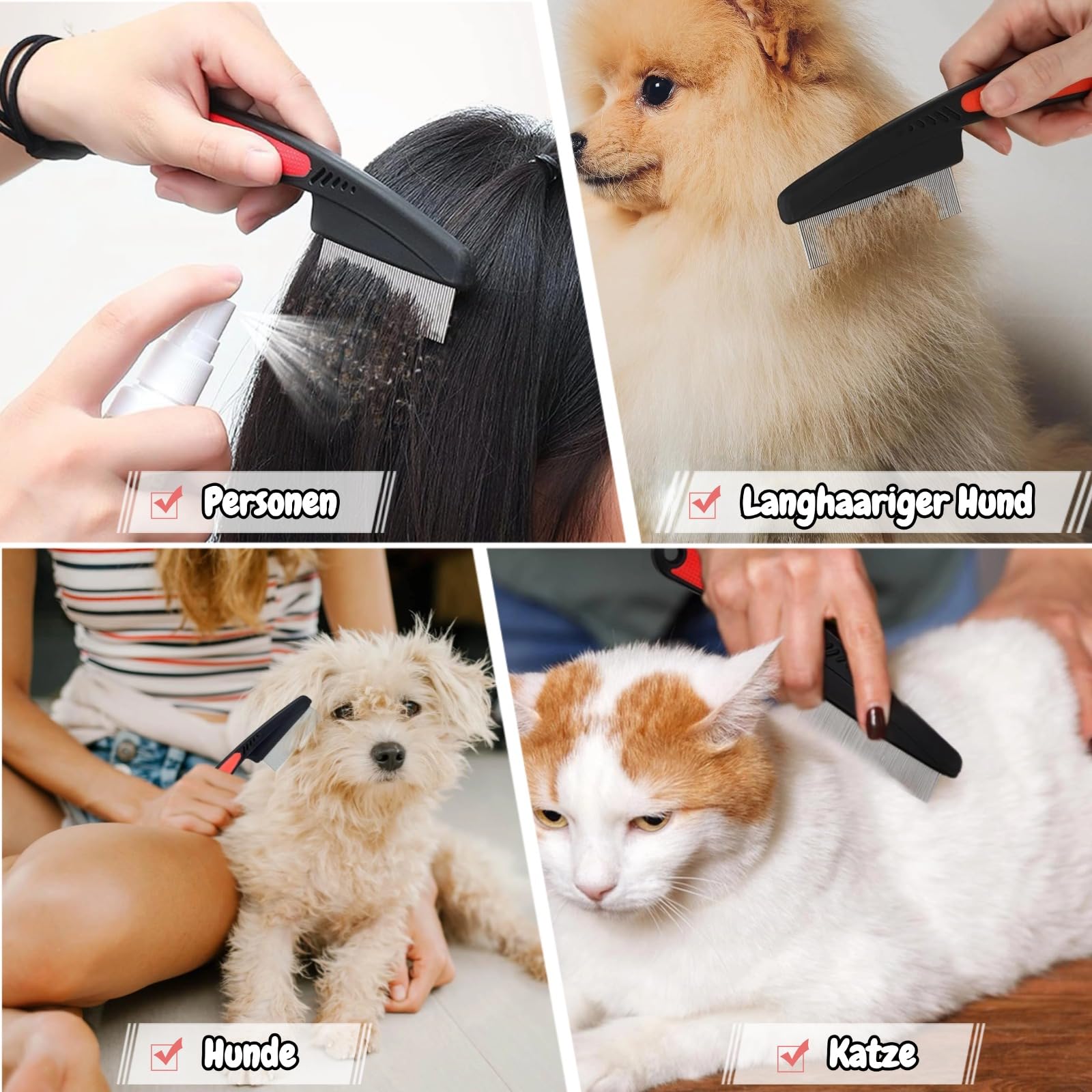 Personen

Langhaariger Hund

Hunde

Katze