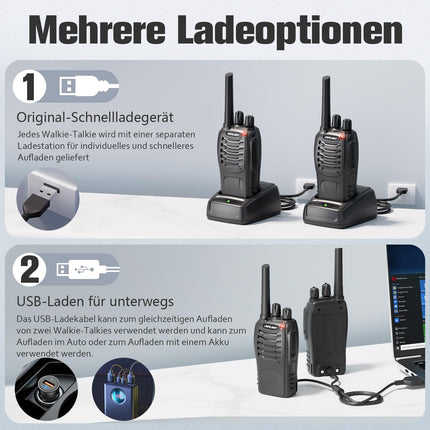 Mehrere Ladeoptionen

1

Original-Schnellladegerät

Jedes Walkie-Talkie wird mit einer separaten Ladestation für individuelles und schnelleres Aufladen geliefert

2

USB-Laden für unterwegs

Das USB-Ladekabel kann zum gleichzeitigen Aufladen von zwei Walkie-Talkies verwendet werden und kann zum Aufladen im Auto oder zum Aufladen mit einem Akku verwendet werden.