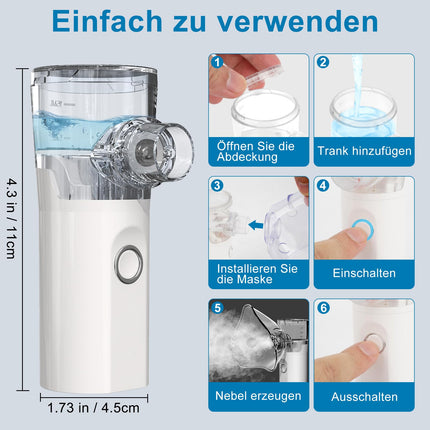 Einfach zu verwenden

4.3 in / 11cm

1.73 in / 4.5cm

1
Öffnen Sie die Abdeckung

2
Trank hinzufügen

3
Installieren Sie die Maske

4
Einschalten

5
Nebel erzeugen

6
Ausschalten