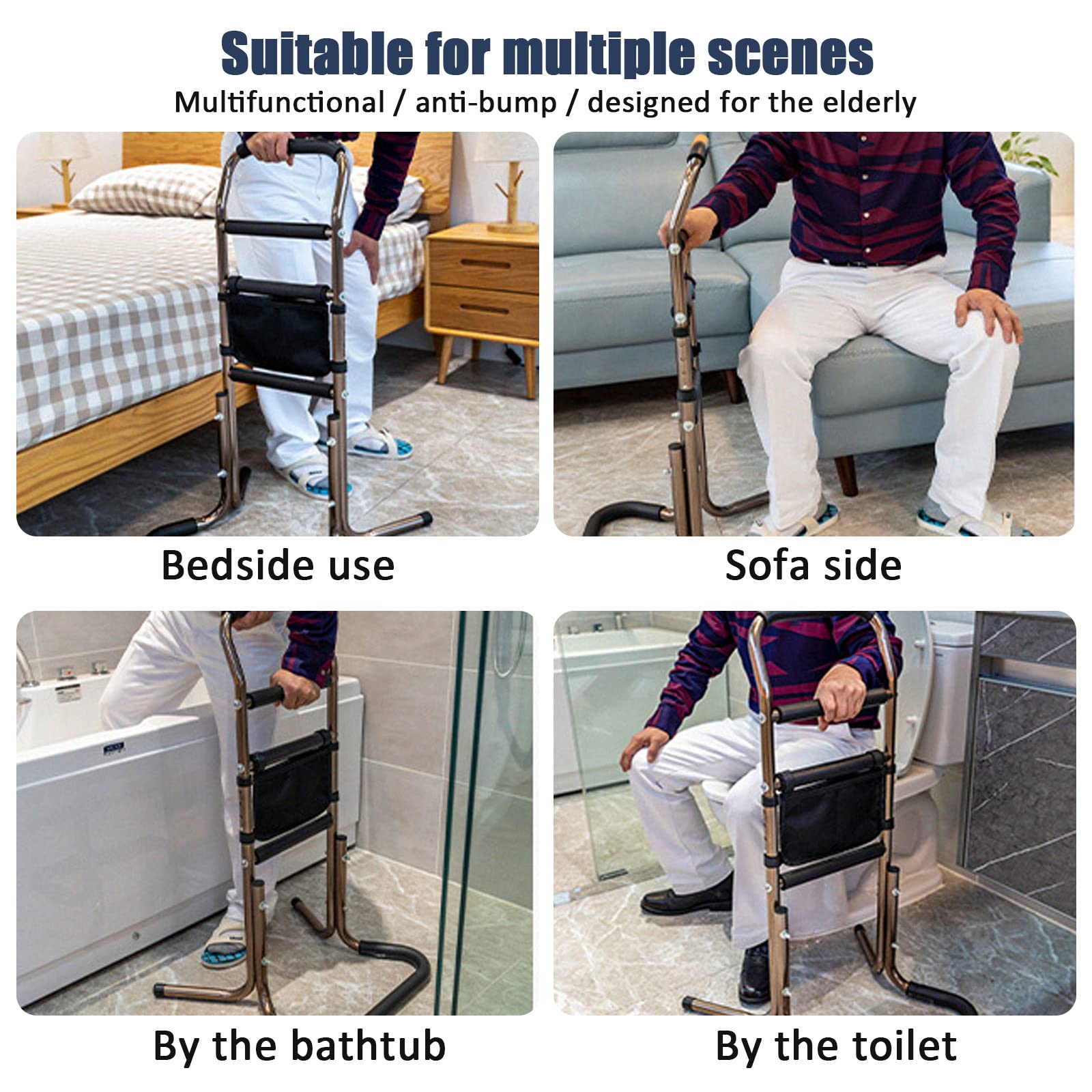 Suitable for multiple scenes

Multifunctional / anti-bump / designed for the elderly

Bedside use

Sofa side

By the bathtub

By the toilet