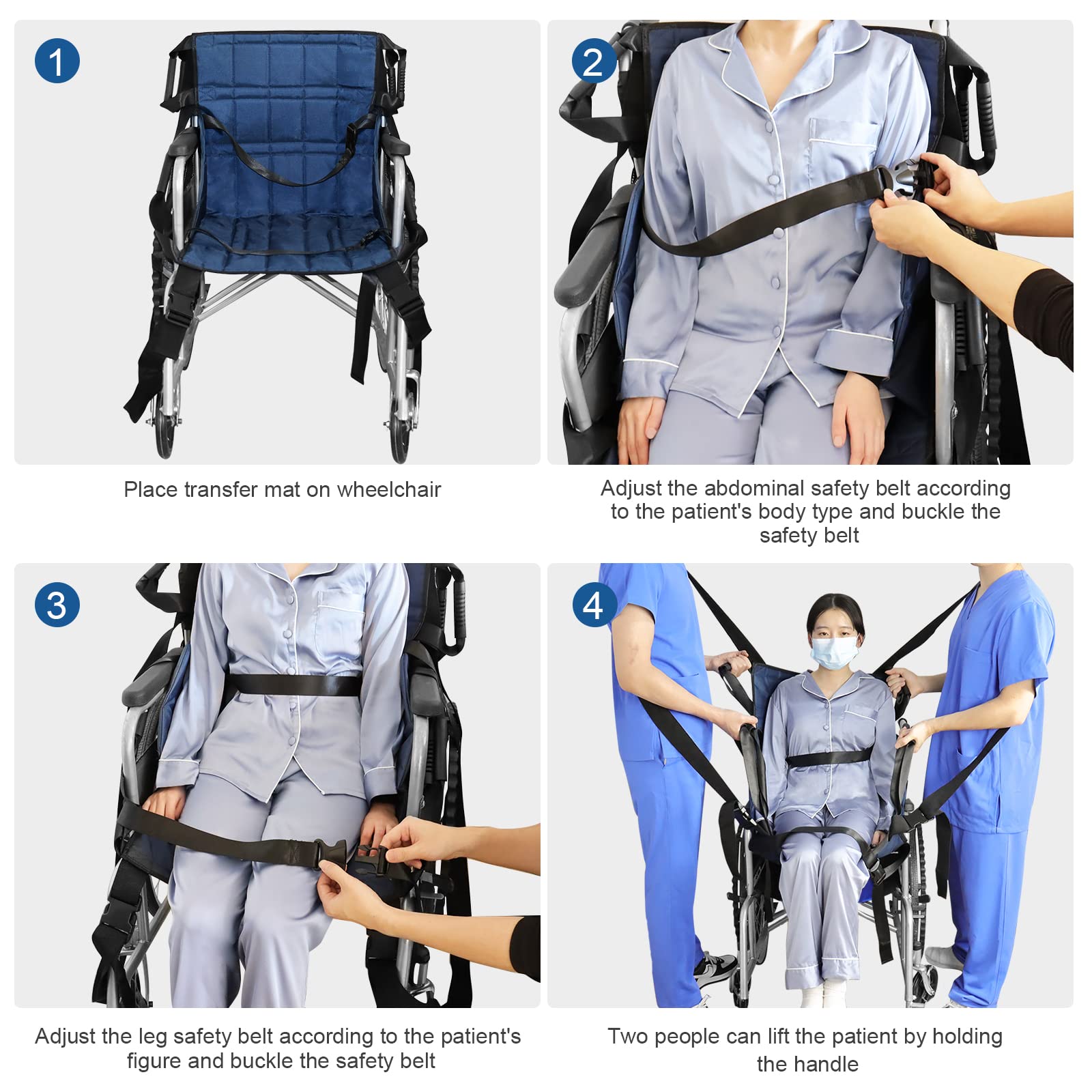 1

Place transfer mat on wheelchair

2

Adjust the abdominal safety belt according to the patient's body type and buckle the safety belt

3

Adjust the leg safety belt according to the patient's figure and buckle the safety belt

4

Two people can lift the patient by holding the handle