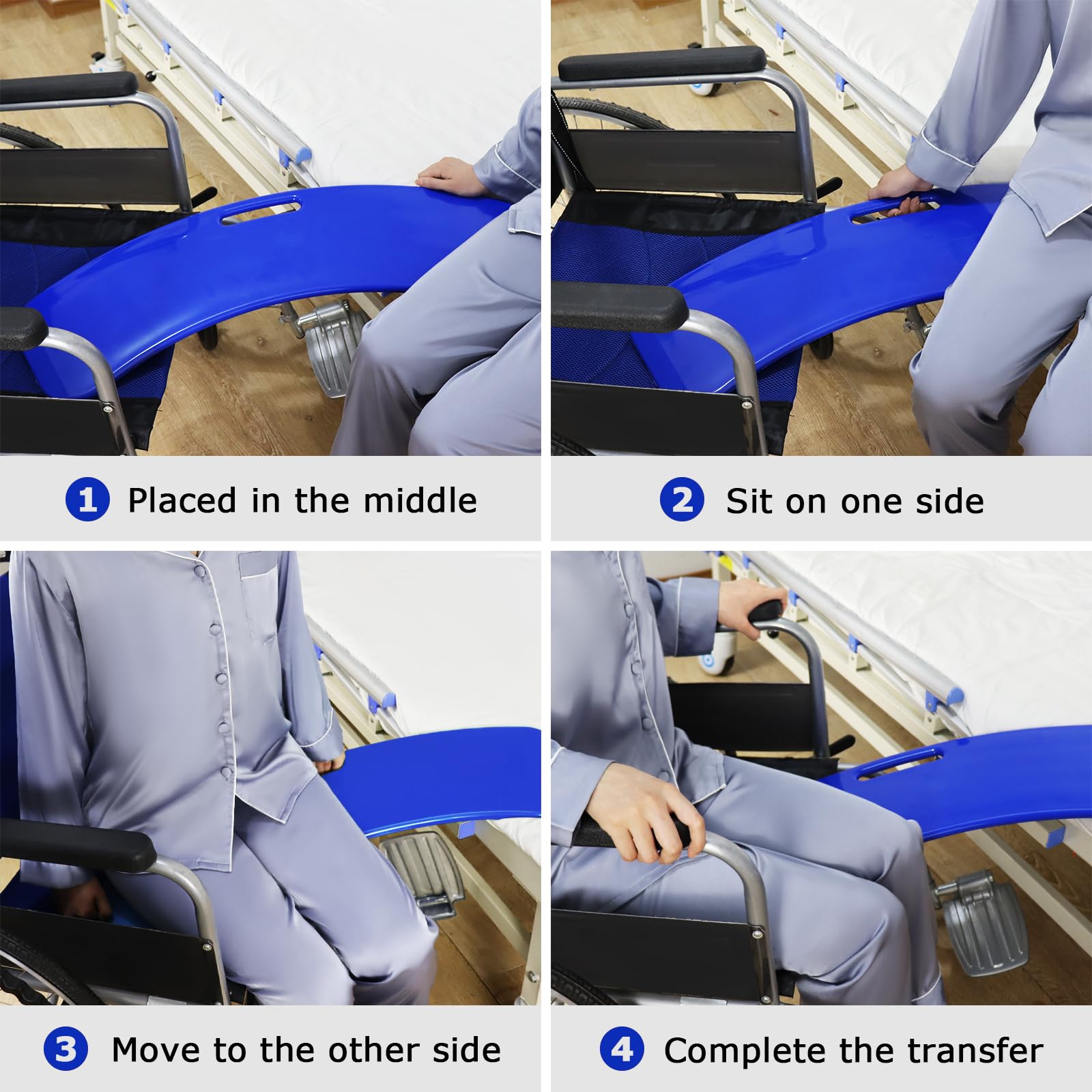 1 Placed in the middle

2 Sit on one side

3 Move to the other side

4 Complete the transfer