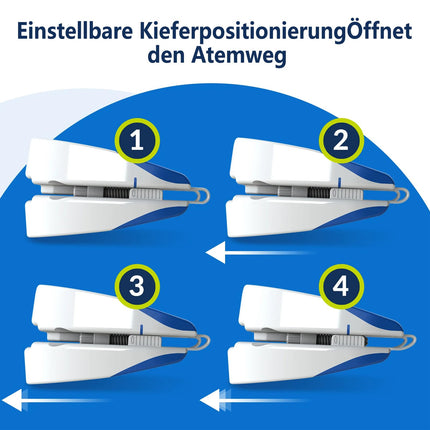 Einstellbare KieferpositionierungÖffnet den Atemweg

1

2

3

4