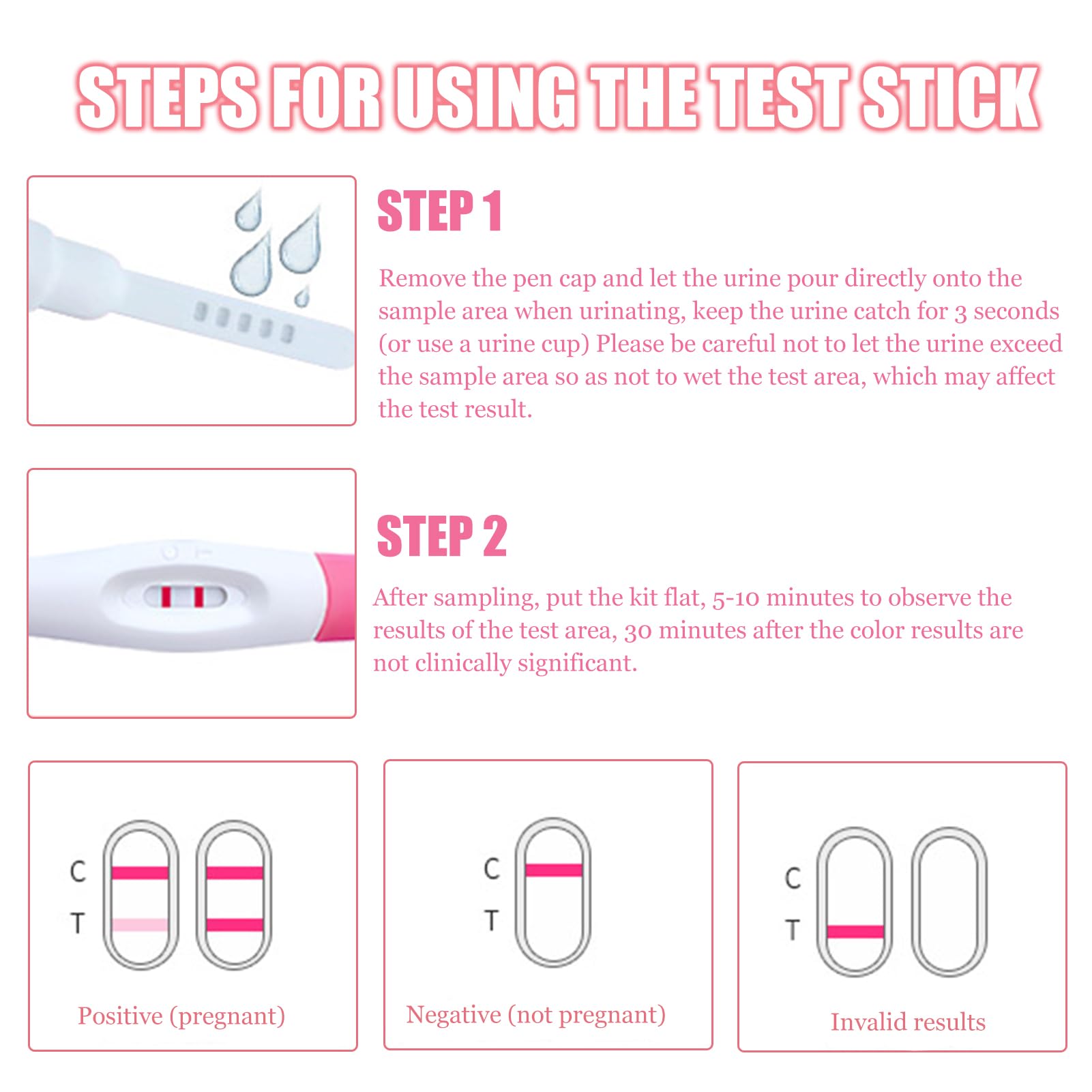 STEPS FOR USING THE TEST STICK

STEP 1

Remove the pen cap and let the urine pour directly onto the sample area when urinating, keep the urine catch for 3 seconds (or use a urine cup) Please be careful not to let the urine exceed the sample area so as not to wet the test area, which may affect the test result.

STEP 2

After sampling, put the kit flat, 5-10 minutes to observe the results of the test area, 30 minutes after the color results are not clinically significant.

C
T

Positive (pregnant)

C
T

Negative (not pregnant)

C
T

Invalid results