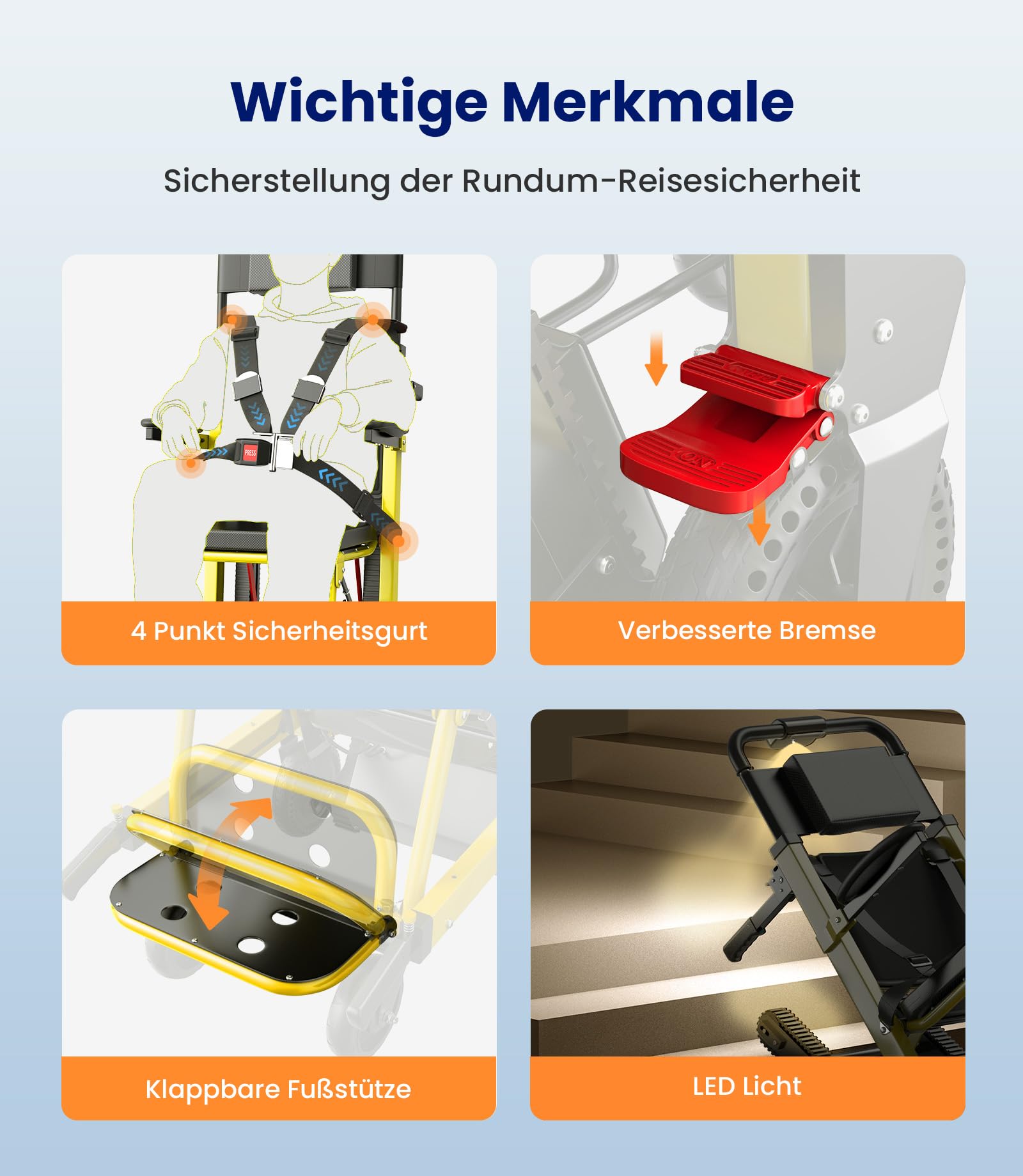 Wichtige Merkmale

Sicherstellung der Rundum-Reisesicherheit

PRESS

4 Punkt Sicherheitsgurt

ON

Verbesserte Bremse

Klappbare Fußstütze

LED Licht