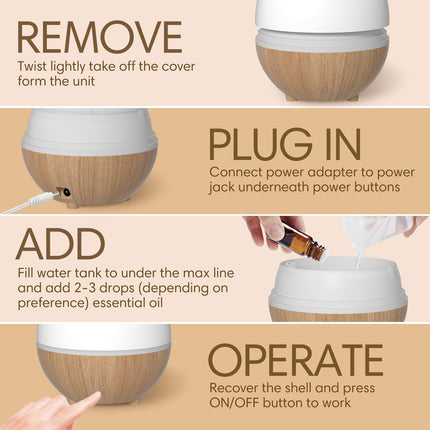 REMOVE
Twist lightly take off the cover form the unit

PLUG IN
Connect power adapter to power jack underneath power buttons

ADD
Fill water tank to under the max line and add 2-3 drops (depending on preference) essential oil

OPERATE
Recover the shell and press ON/OFF button to work