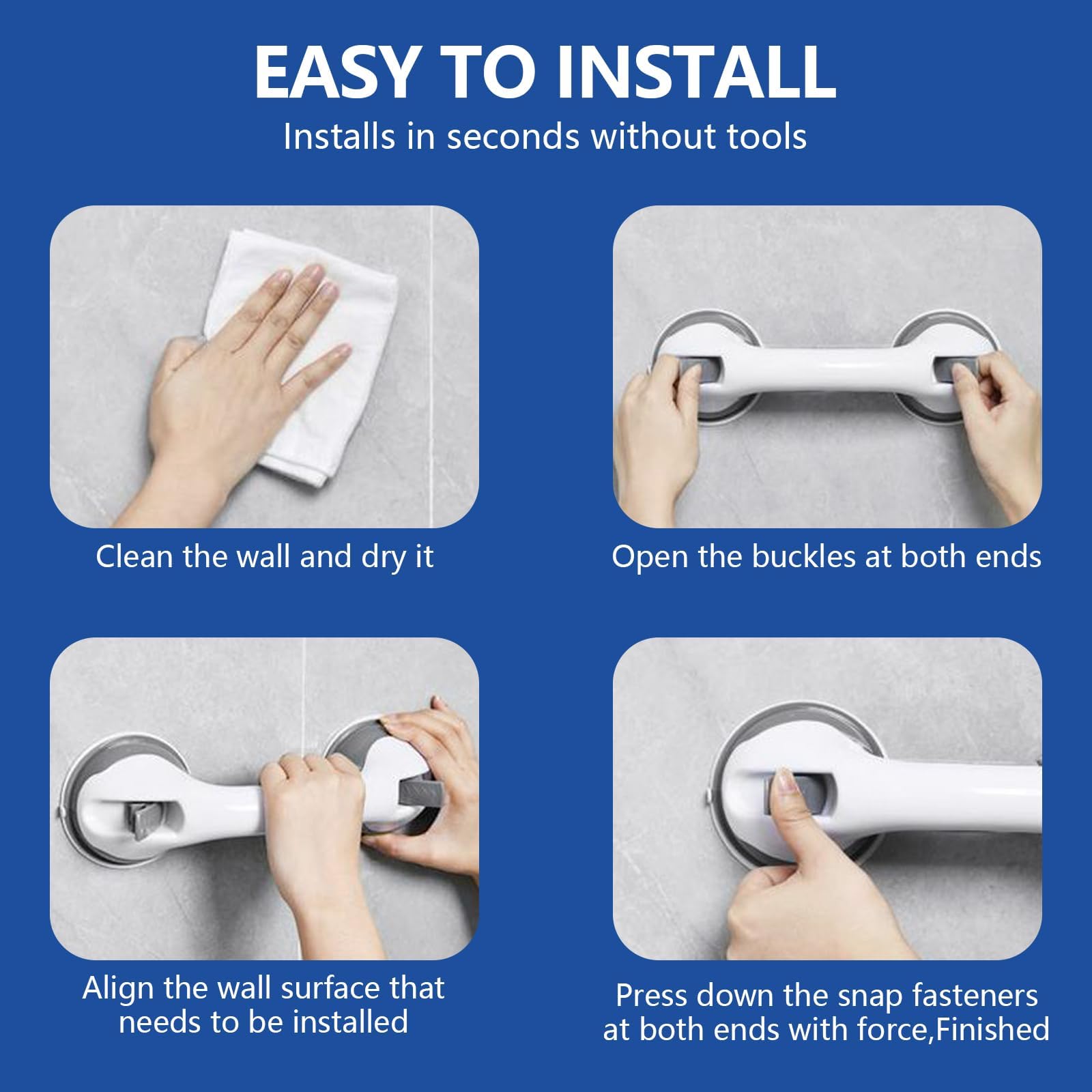 EASY TO INSTALL

Installs in seconds without tools

Clean the wall and dry it

Open the buckles at both ends

Align the wall surface that needs to be installed

Press down the snap fasteners at both ends with force,Finished