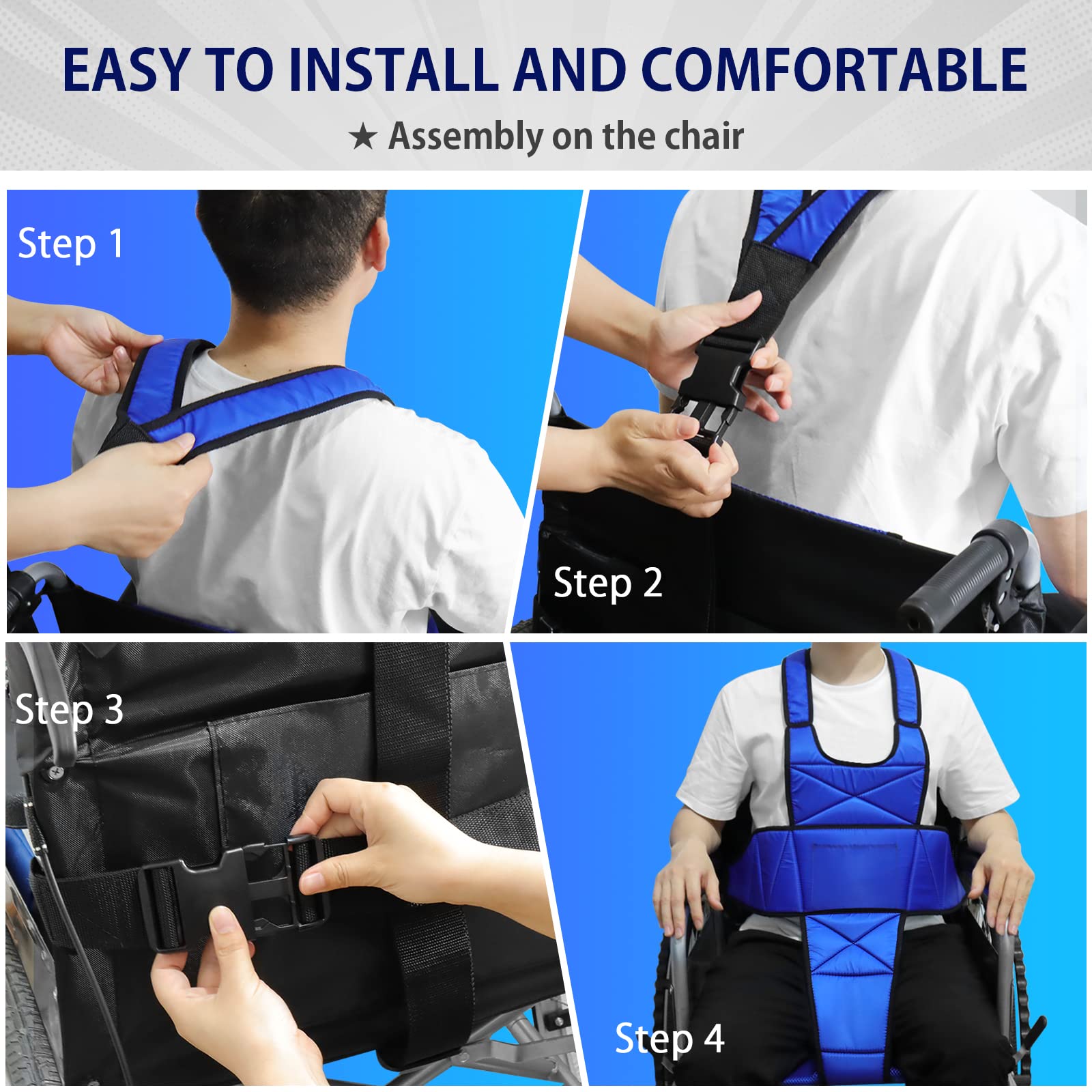 EASY TO INSTALL AND COMFORTABLE

★ Assembly on the chair

Step 1

Step 2

Step 3

Step 4