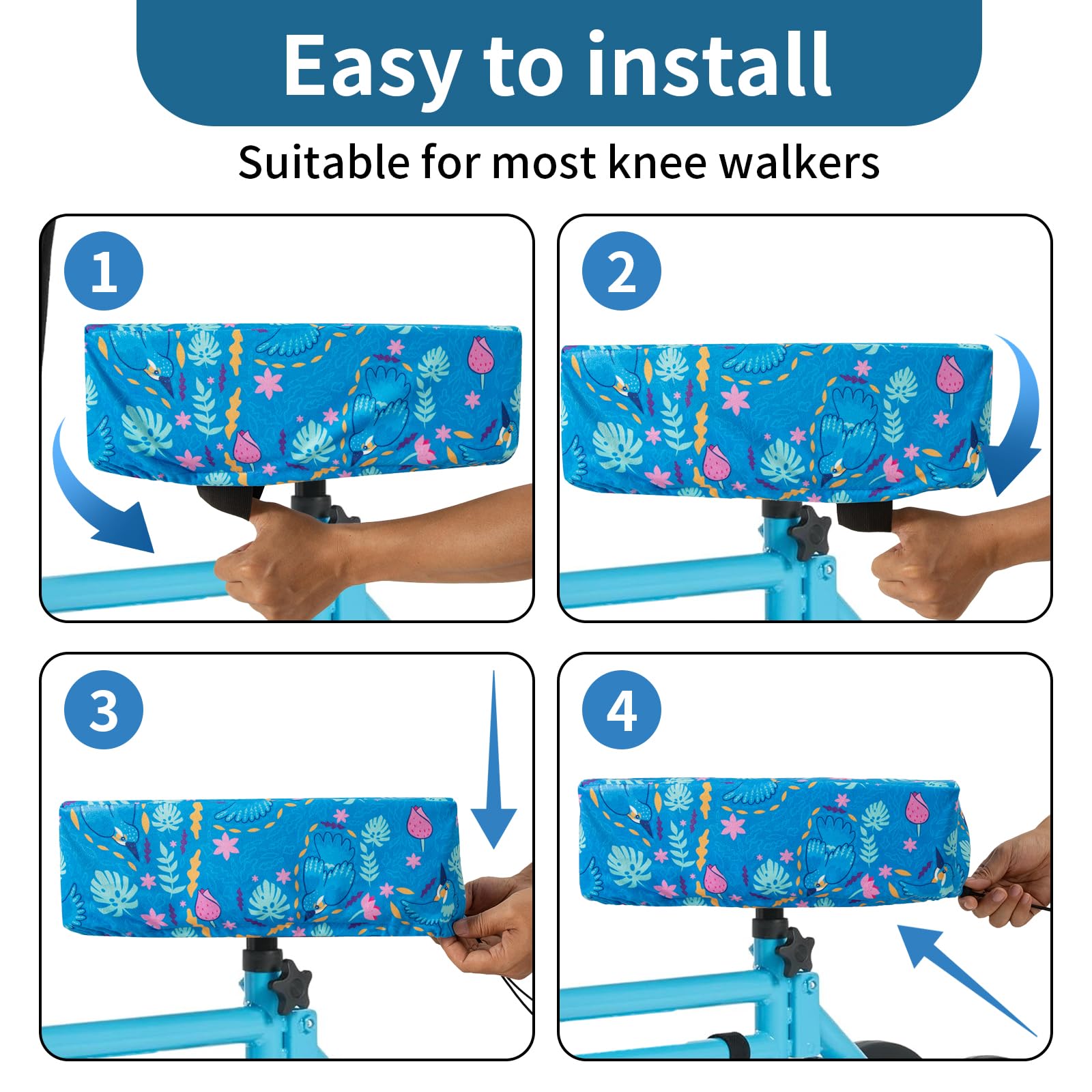 Easy to install

Suitable for most knee walkers

1

2

3

4