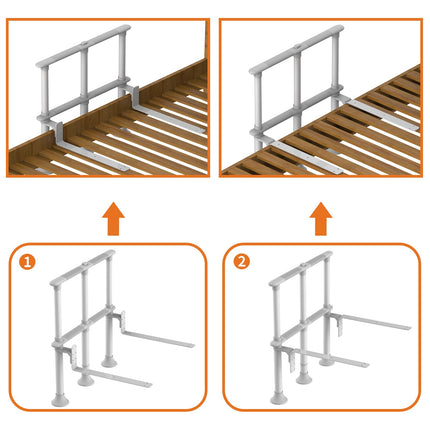 1

2