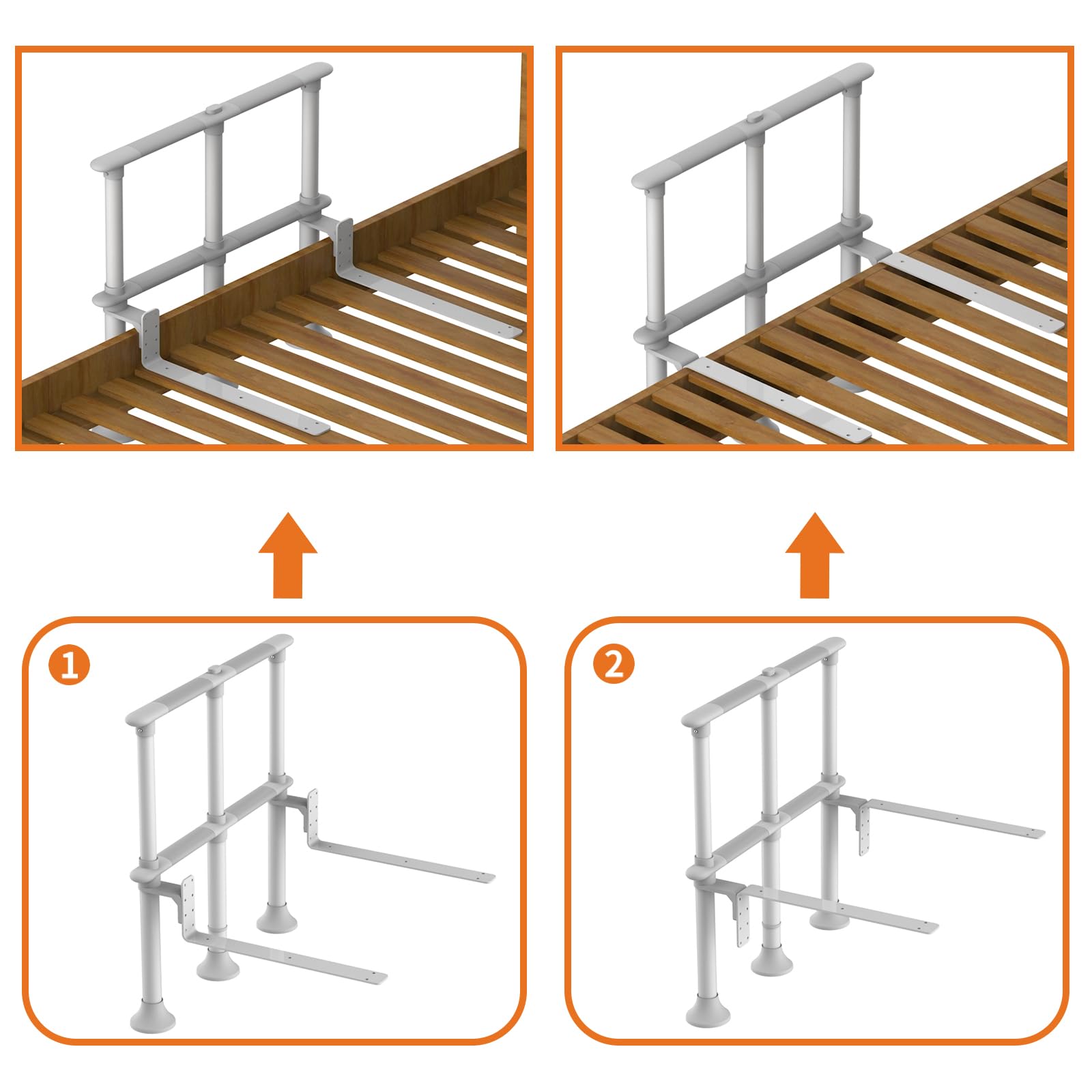 1

2