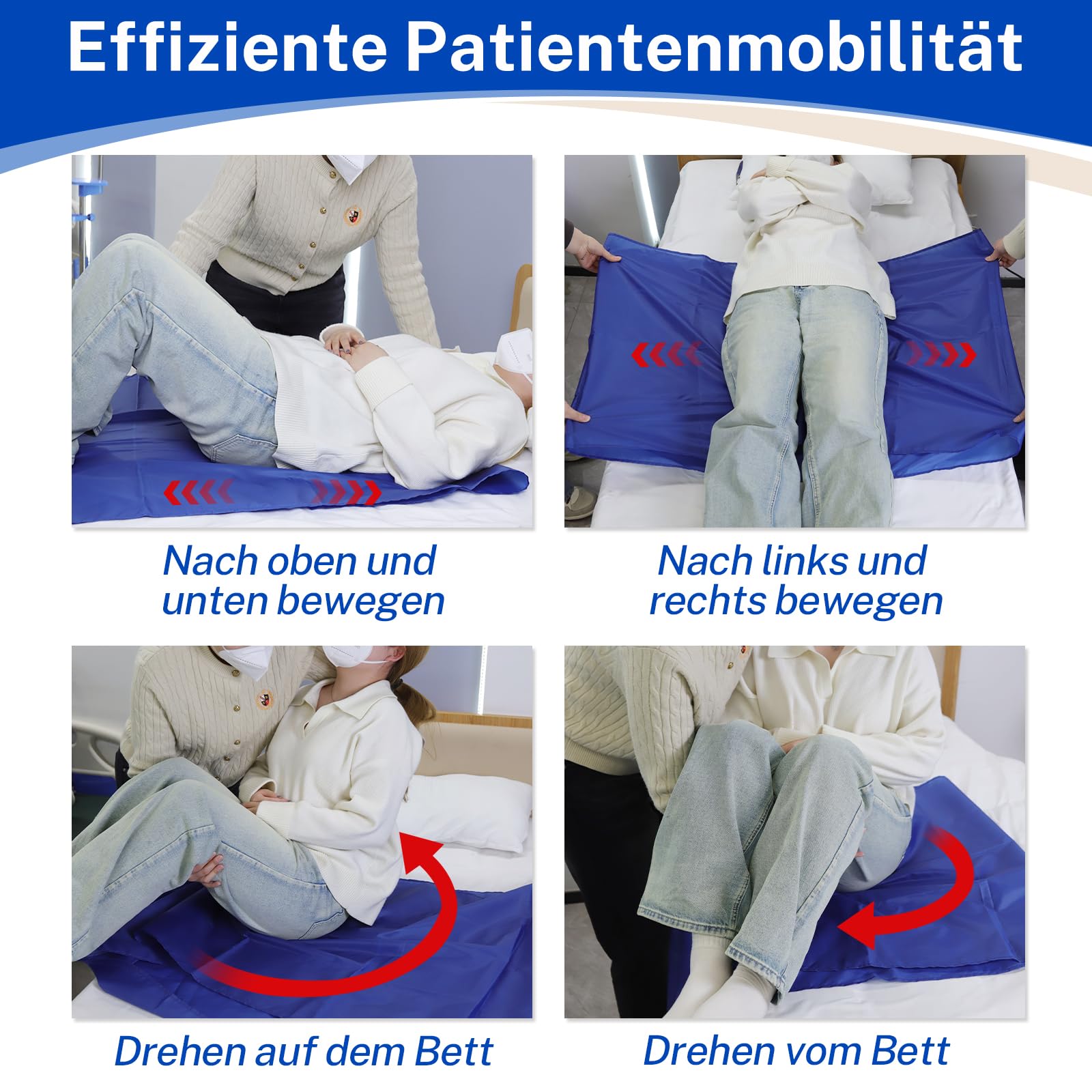 Effiziente Patientenmobilität

Nach oben und unten bewegen

Nach links und rechts bewegen

Drehen auf dem Bett

Drehen vom Bett