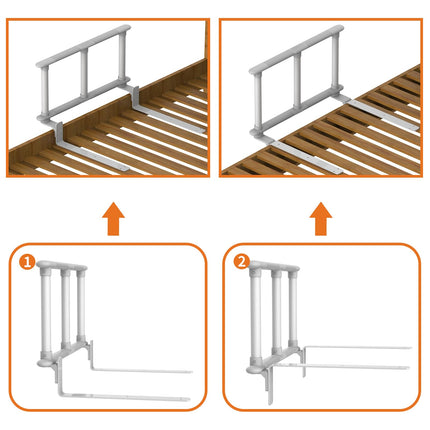 1

2