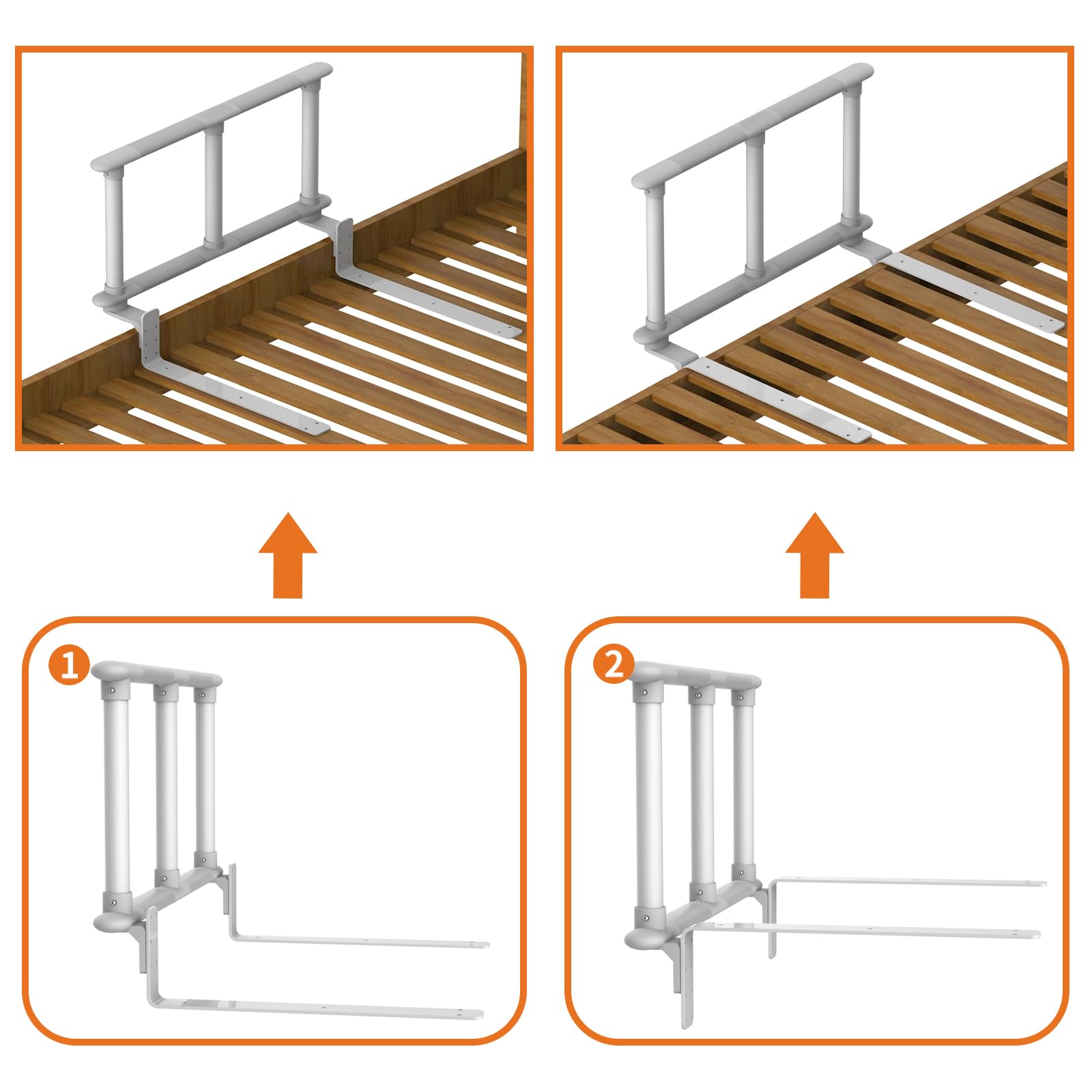 1

2