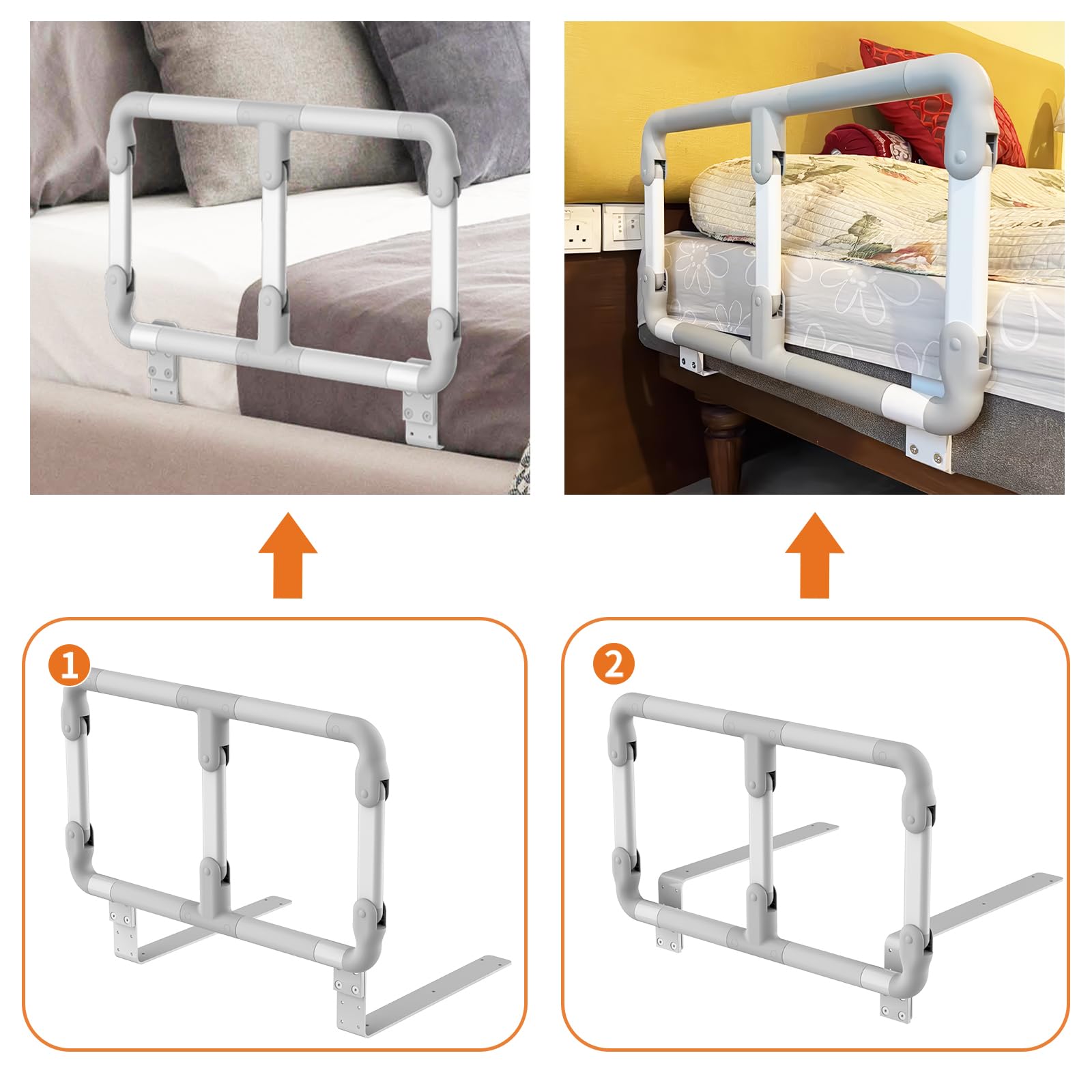 1

2