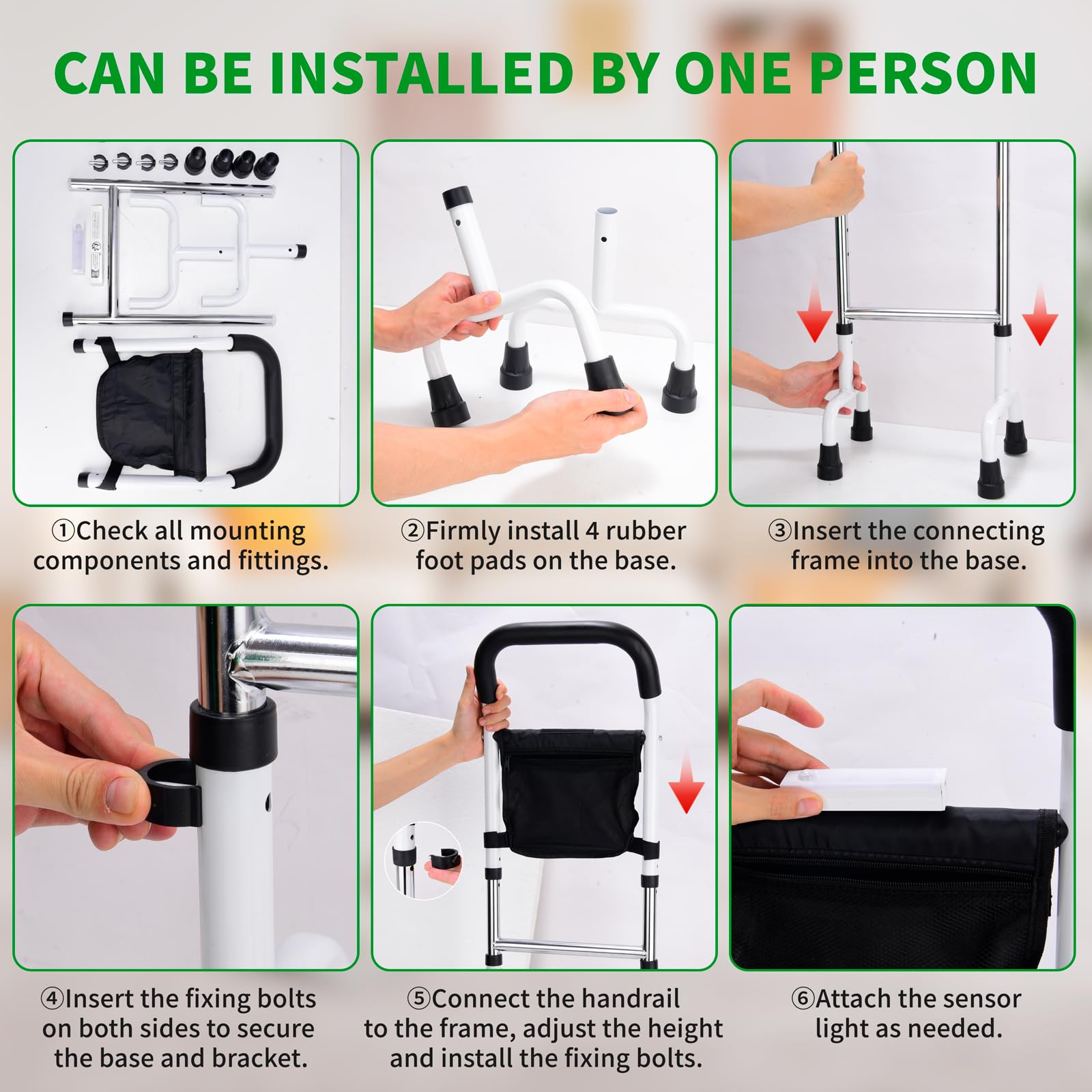 CAN BE INSTALLED BY ONE PERSON

①Check all mounting components and fittings.

②Firmly install 4 rubber foot pads on the base.

③Insert the connecting frame into the base.

④Insert the fixing bolts on both sides to secure the base and bracket.

⑤Connect the handrail to the frame, adjust the height and install the fixing bolts.

⑥Attach the sensor light as needed.