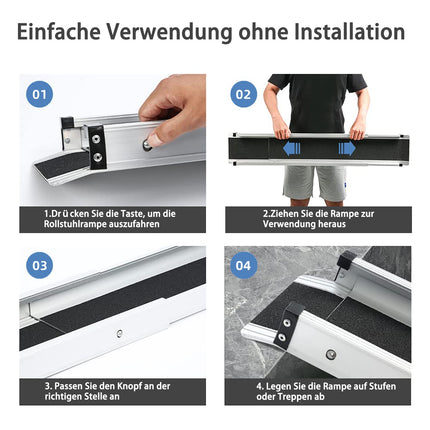 Einfache Verwendung ohne Installation

01

1.Dr ü cken Sie die Taste, um die Rollstuhlrampe auszufahren

02

2.Ziehen Sie die Rampe zur Verwendung heraus

03

3. Passen Sie den Knopf an der richtigen Stelle an

04

4. Legen Sie die Rampe auf Stufen oder Treppen ab