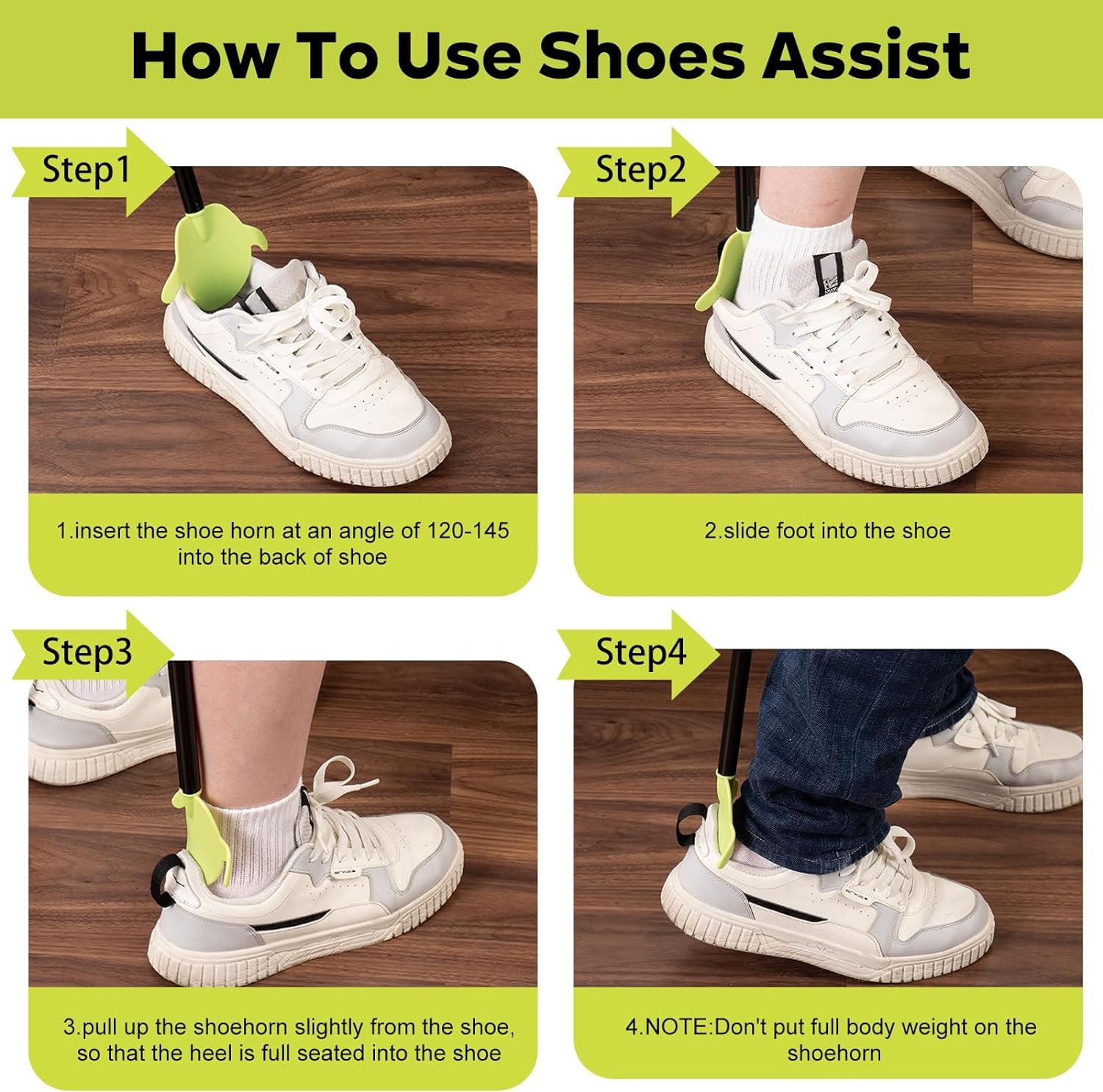 How To Use Shoes Assist

Step1

1.insert the shoe horn at an angle of 120-145 into the back of shoe

Step2

2.slide foot into the shoe

Step3

3.pull up the shoehorn slightly from the shoe, so that the heel is full seated into the shoe

Step4

4.NOTE:Don't put full body weight on the shoehorn