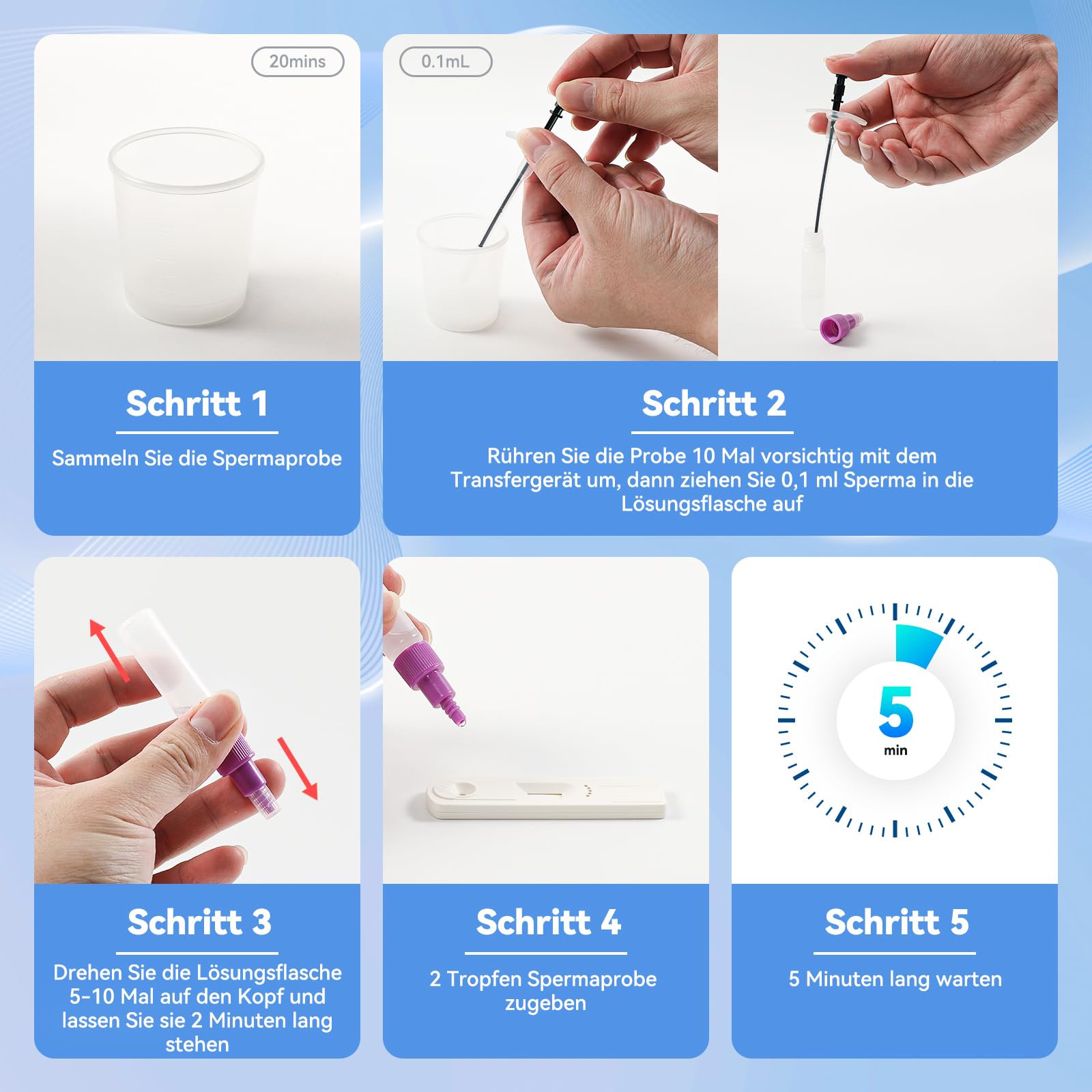 20mins

Schritt 1

Sammeln Sie die Spermaprobe

0.1mL

Schritt 2

Rühren Sie die Probe 10 Mal vorsichtig mit dem Transfergerät um, dann ziehen Sie 0,1 ml Sperma in die Lösungsflasche auf

Schritt 3

Drehen Sie die Lösungsflasche 5-10 Mal auf den Kopf und lassen Sie sie 2 Minuten lang stehen

Schritt 4

2 Tropfen Spermaprobe zugeben

5
min

Schritt 5

5 Minuten lang warten