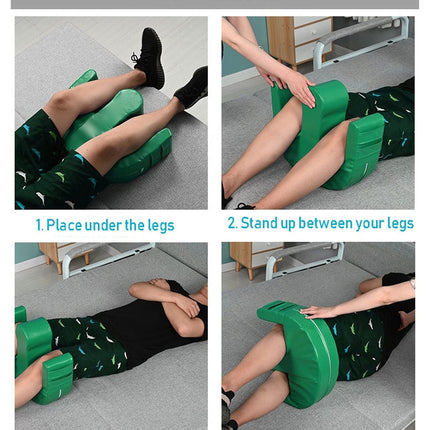 1. Place under the legs

2. Stand up between your legs