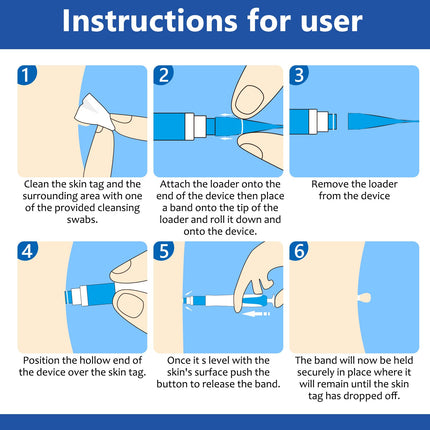 Instructions for user

1

Clean the skin tag and the surrounding area with one of the provided cleansing swabs.

2

Attach the loader onto the end of the device then place a band onto the tip of the loader and roll it down and onto the device.

3

Remove the loader from the device

4

Position the hollow end of the device over the skin tag.

5

Once it s level with the skin's surface push the button to release the band.

6

The band will now be held securely in place where it will remain until the skin tag has dropped off.