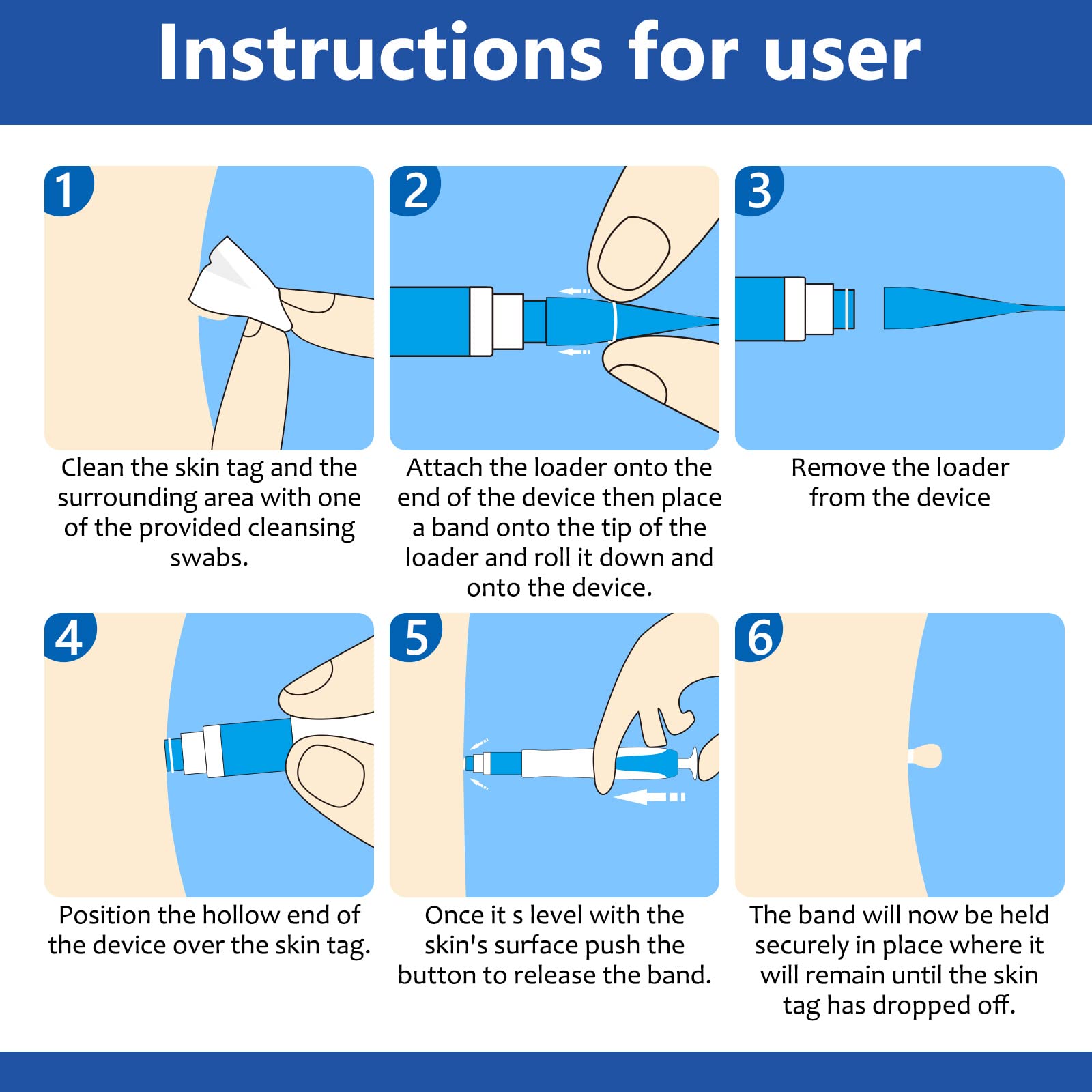 Instructions for user

1

Clean the skin tag and the surrounding area with one of the provided cleansing swabs.

2

Attach the loader onto the end of the device then place a band onto the tip of the loader and roll it down and onto the device.

3

Remove the loader from the device

4

Position the hollow end of the device over the skin tag.

5

Once it s level with the skin's surface push the button to release the band.

6

The band will now be held securely in place where it will remain until the skin tag has dropped off.