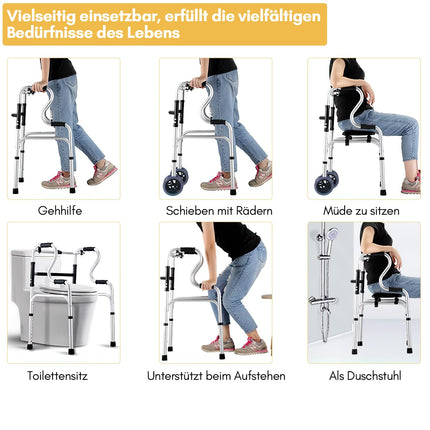 Vielseitig einsetzbar, erfüllt die vielfältigen Bedürfnisse des Lebens

Gehhilfe

Schieben mit Rädern

Müde zu sitzen

Toilettensitz

Unterstützt beim Aufstehen

Als Duschstuhl