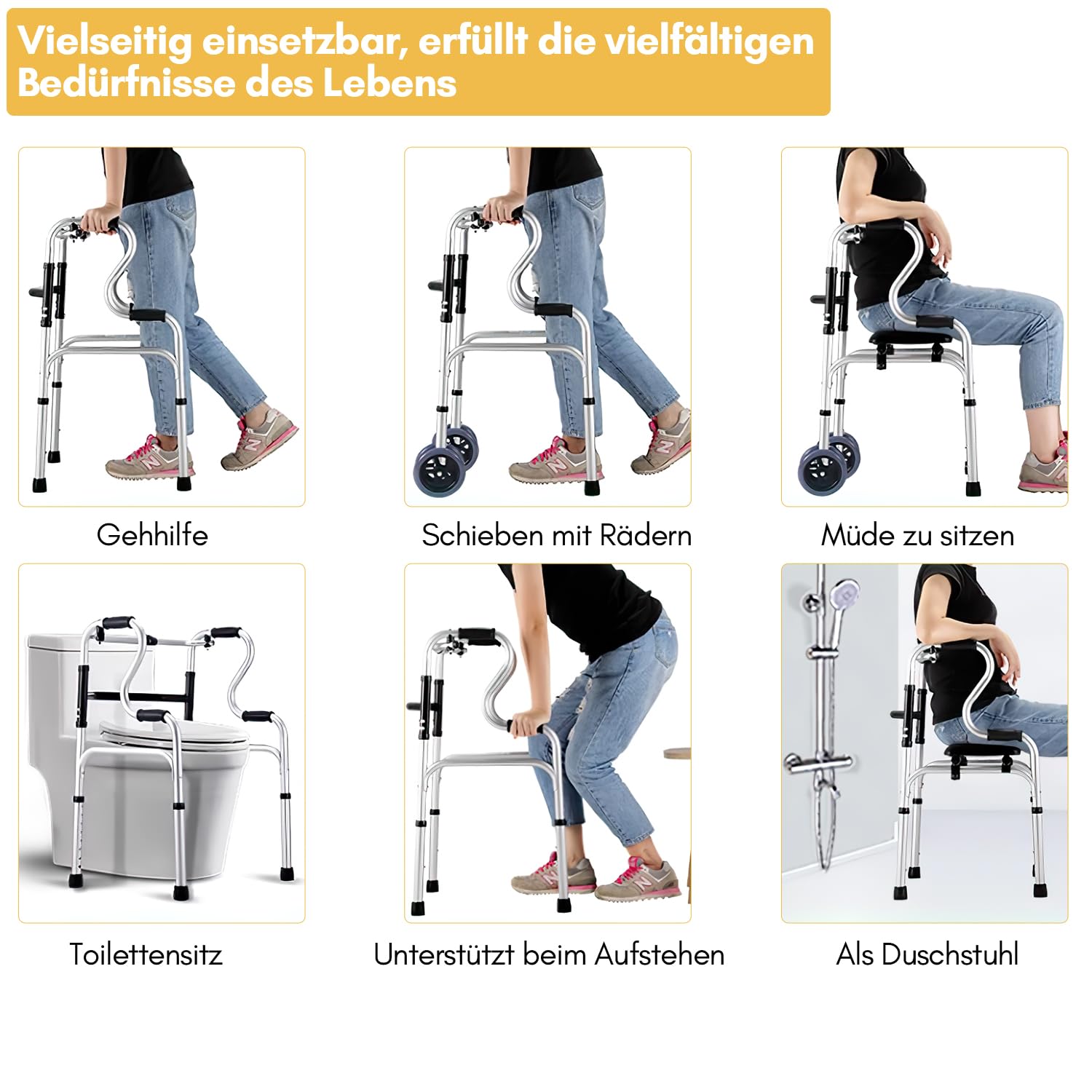 Vielseitig einsetzbar, erfüllt die vielfältigen Bedürfnisse des Lebens

Gehhilfe

Schieben mit Rädern

Müde zu sitzen

Toilettensitz

Unterstützt beim Aufstehen

Als Duschstuhl