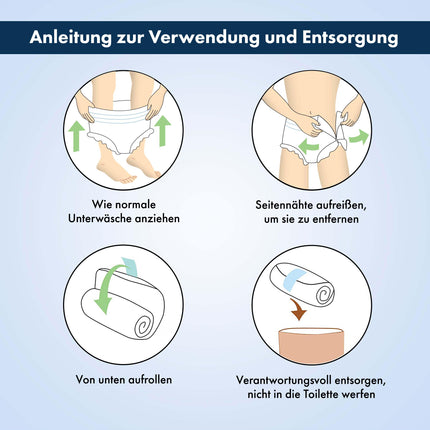 Anleitung zur Verwendung und Entsorgung

Wie normale Unterwäsche anziehen

Seitennähte aufreißen, um sie zu entfernen

Von unten aufrollen

Verantwortungsvoll entsorgen, nicht in die Toilette werfen